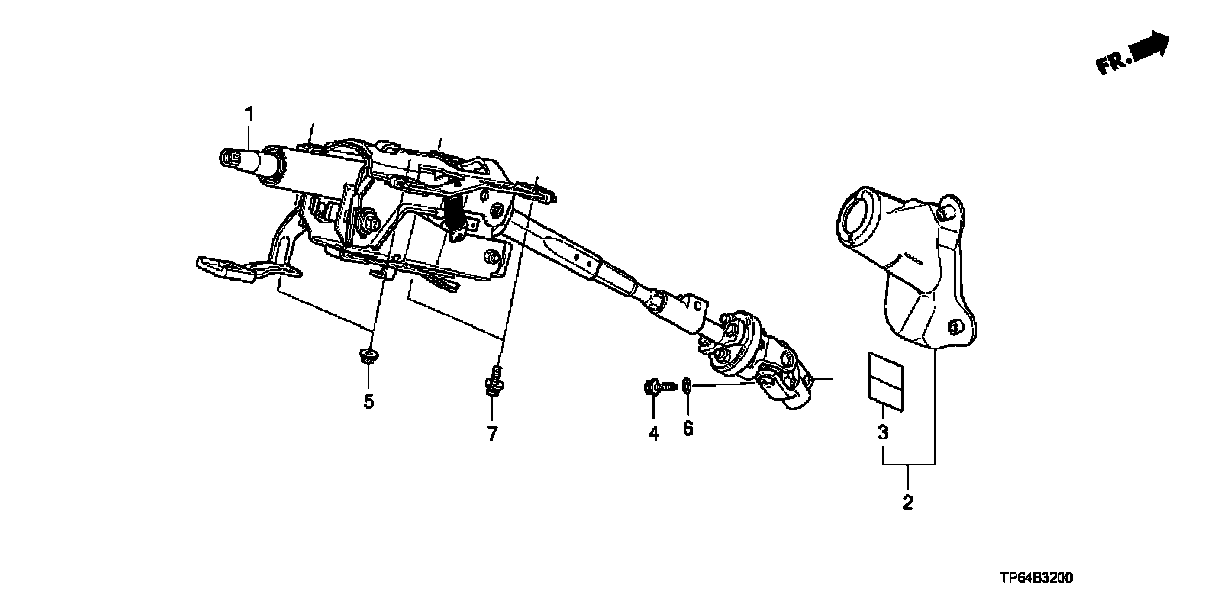 FR.

1

5

7

4

6

3

2

TP64B3200