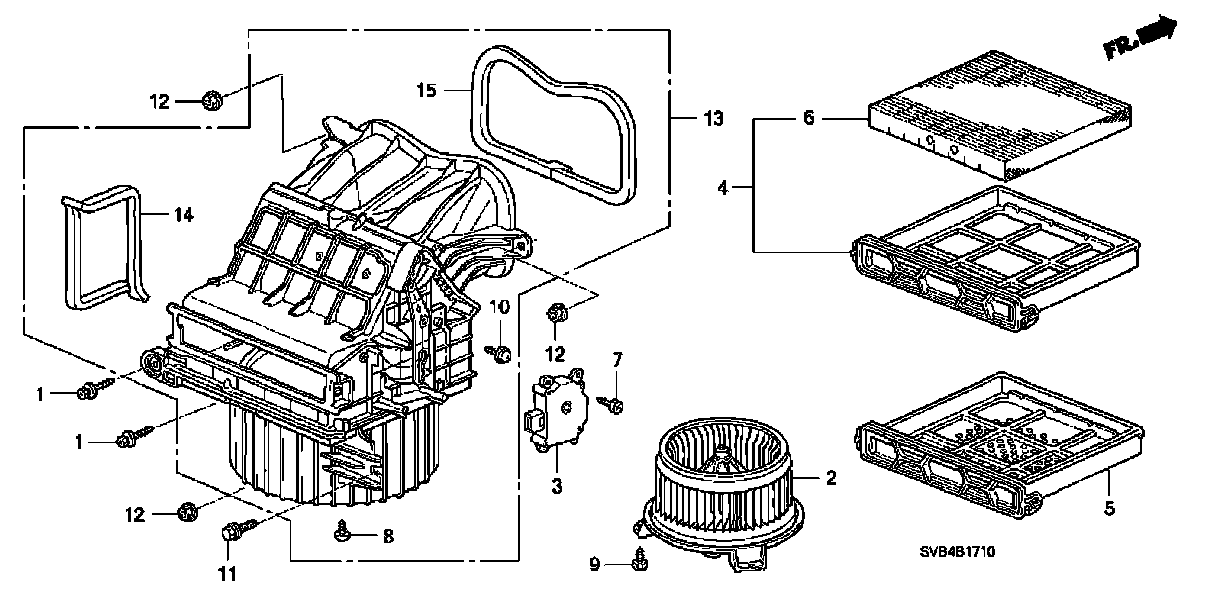 FR.

12

15

13

6

4

14

10

12

7

1

1

3

2

5

12

8

11

9

SVB4B1710