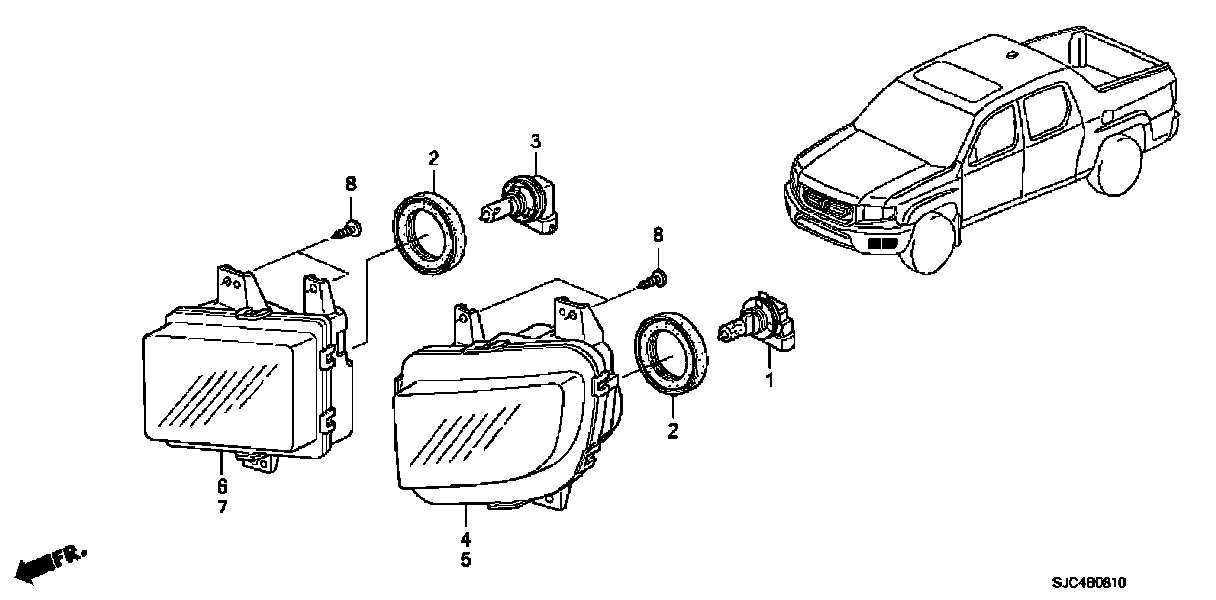 8
2
3
8
1
2
6
7
4
5
FR.
SJC4B0810