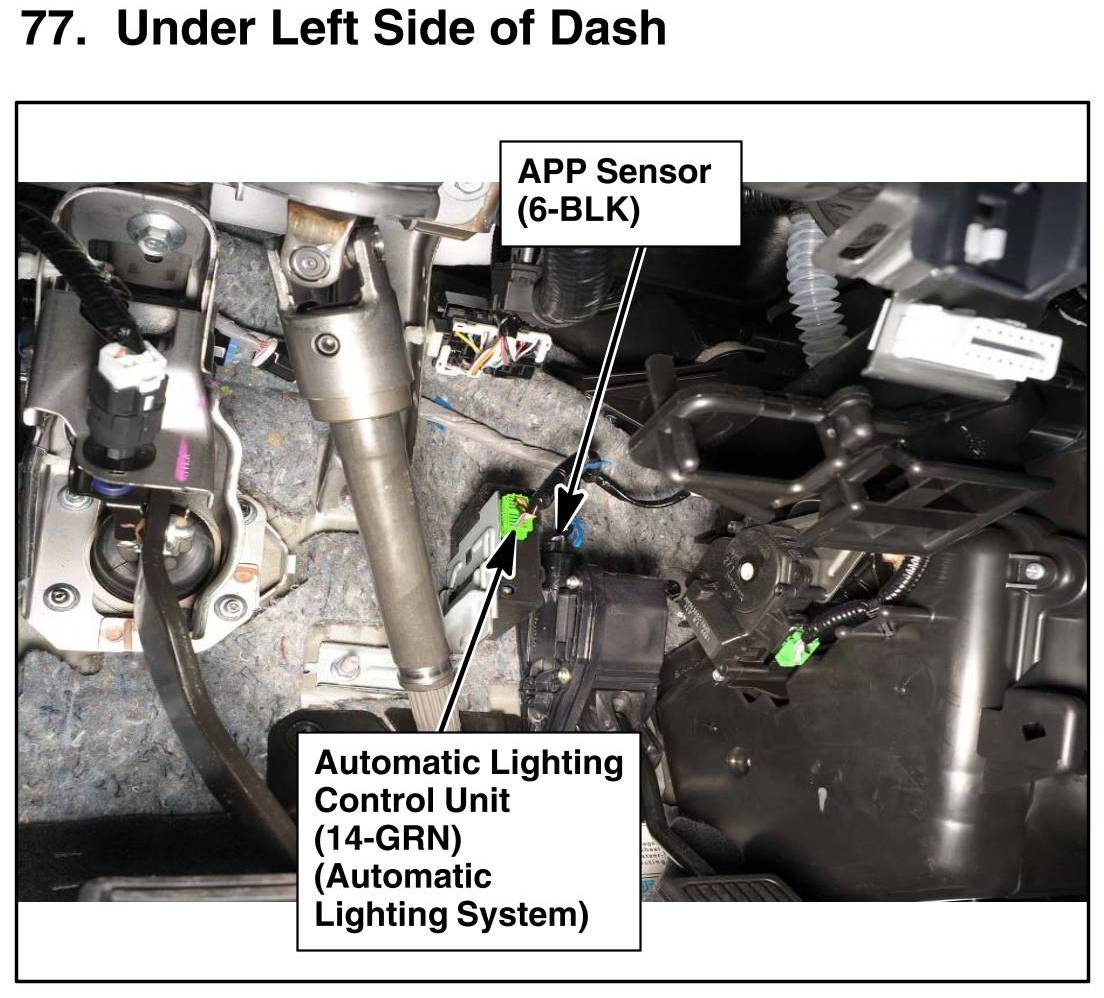 77. Under Left Side of Dash

APP Sensor
(6-BLK)

Automatic Lighting
Control Unit
(14-GRN)
(Automatic
Lighting System)