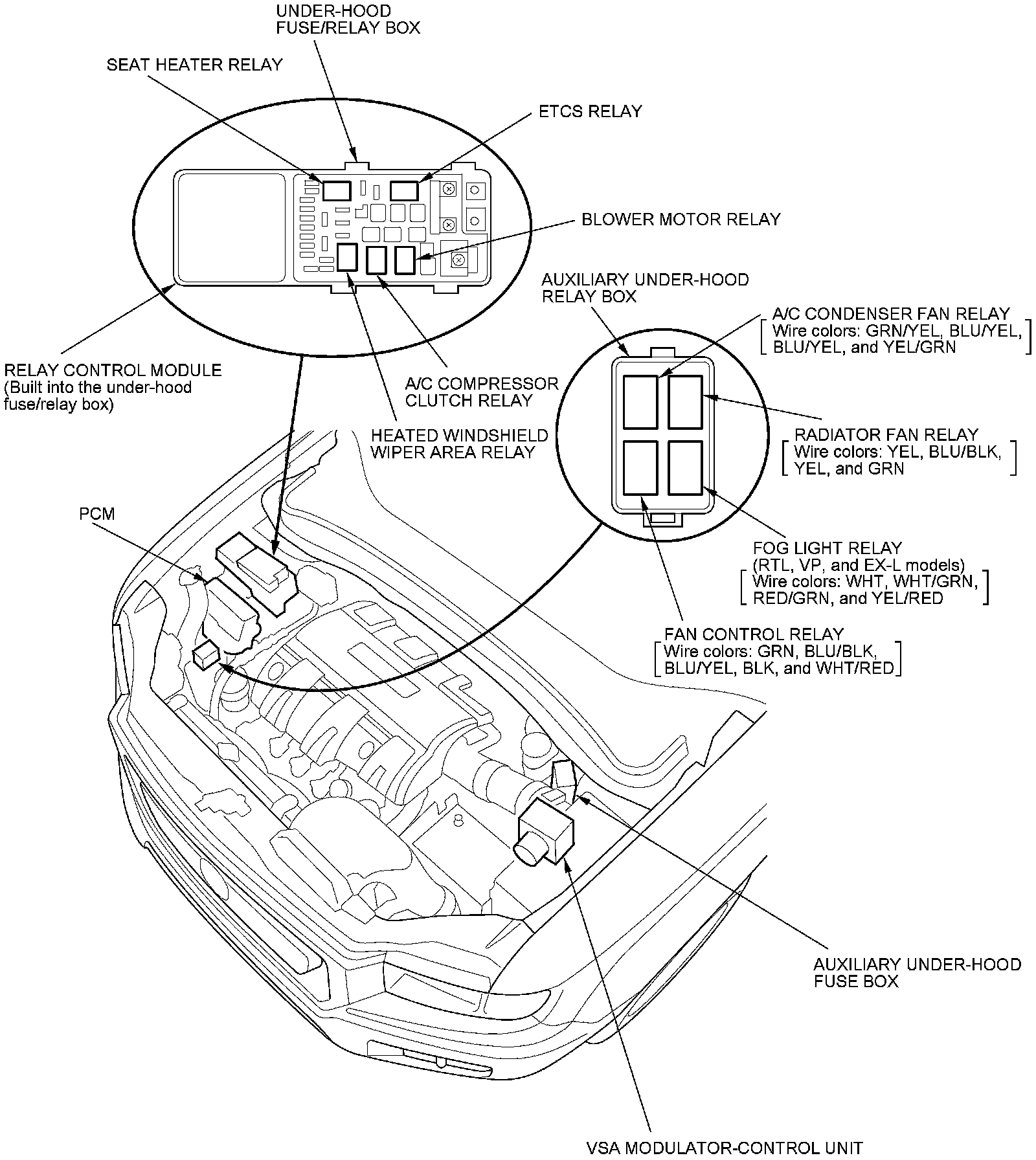 UNDER-HOOD FUSE/RELAY BOX

SEAT HEATER RELAY

ETCS RELAY

BLOWER MOTOR RELAY

AUXILIARY UNDER-HOOD RELAY BOX

A/C CONDENSER FAN RELAY
[Wire colors: GRN/YEL, BLU/YEL, BLU/YEL, and YEL/GRN]

RELAY CONTROL MODULE
(Built into the under-hood fuse/relay box)

A/C COMPRESSOR CLUTCH RELAY

HEATED WINDSHIELD WIPER AREA RELAY

RADIATOR FAN RELAY
[Wire colors: YEL, BLU/BLK, YEL, and GRN]

PCM

FOG LIGHT RELAY
(RTL, VP, and EX-L models)
[Wire colors: WHT, WHT/GRN, RED/GRN, and YEL/RED]

FAN CONTROL RELAY
[Wire colors: GRN, BLU/BLK, BLU/YEL, BLK, and WHT/RED]

AUXILIARY UNDER-HOOD FUSE BOX

VSA MODULATOR-CONTROL UNIT