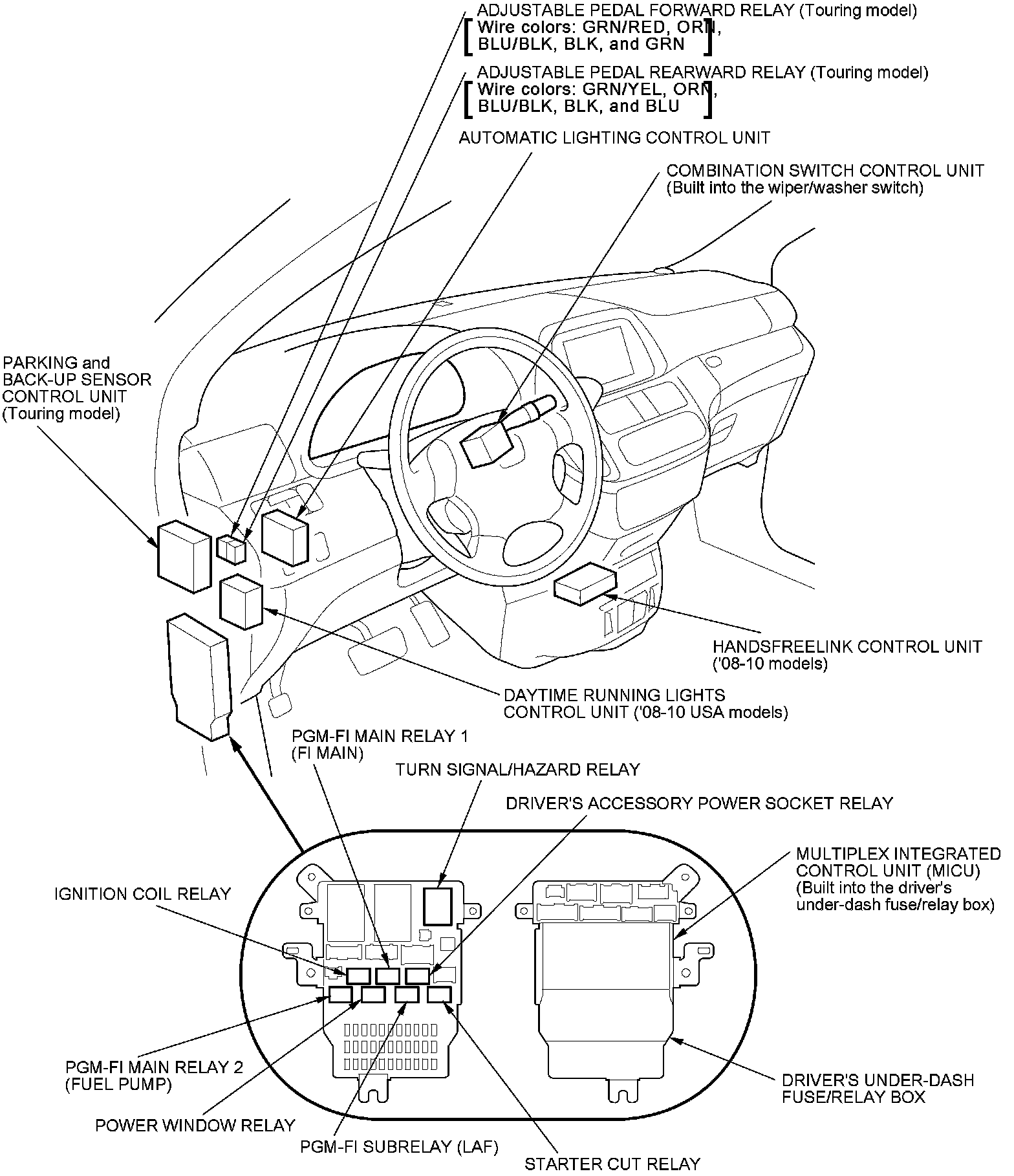 ADJUSTABLE PEDAL FORWARD RELAY (Touring model)
[Wire colors: GRN/RED, ORN, BLU/BLK, BLK, and GRN]

ADJUSTABLE PEDAL REARWARD RELAY (Touring model)
[Wire colors: GRN/YEL, ORN, BLU/BLK, BLK, and BLU]

AUTOMATIC LIGHTING CONTROL UNIT

COMBINATION SWITCH CONTROL UNIT
(Built into the wiper/washer switch)

PARKING and BACK-UP SENSOR CONTROL UNIT
(Touring model)

HANDSFREELINK CONTROL UNIT
('08-10 models)

DAYTIME RUNNING LIGHTS CONTROL UNIT ('08-10 USA models)

PGM-FI MAIN RELAY 1
(FI MAIN)

TURN SIGNAL/HAZARD RELAY

DRIVER'S ACCESSORY POWER SOCKET RELAY

MULTIPLEX INTEGRATED CONTROL UNIT (MICU)
(Built into the driver's under-dash fuse/relay box)

IGNITION COIL RELAY

PGM-FI MAIN RELAY 2
(FUEL PUMP)

POWER WINDOW RELAY

PGM-FI SUBRELAY (LAF)

STARTER CUT RELAY

DRIVER'S UNDER-DASH FUSE/RELAY BOX