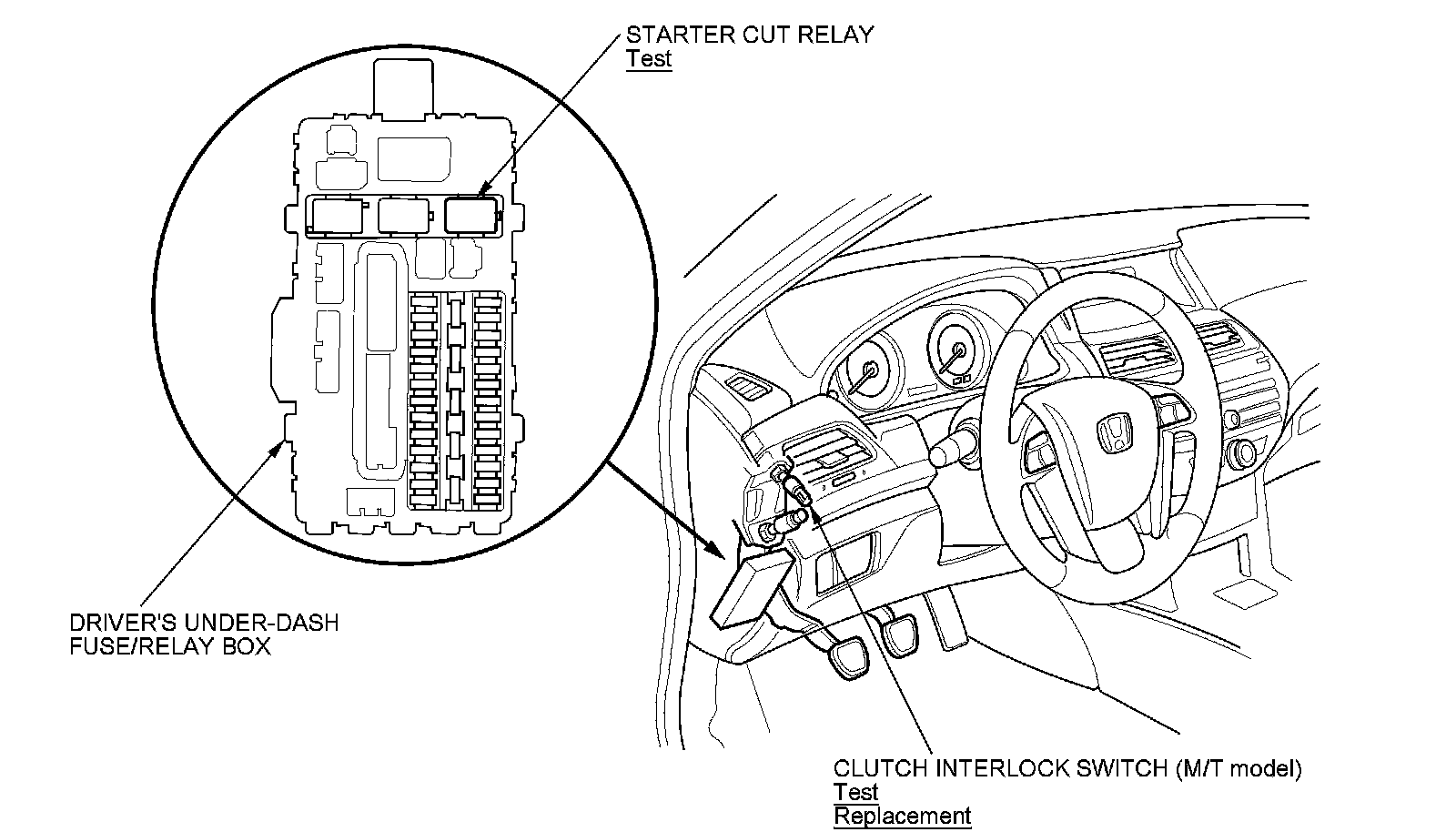 STARTER CUT RELAY
Test

DRIVER'S UNDER-DASH
FUSE/RELAY BOX

CLUTCH INTERLOCK SWITCH (M/T model)
Test
Replacement