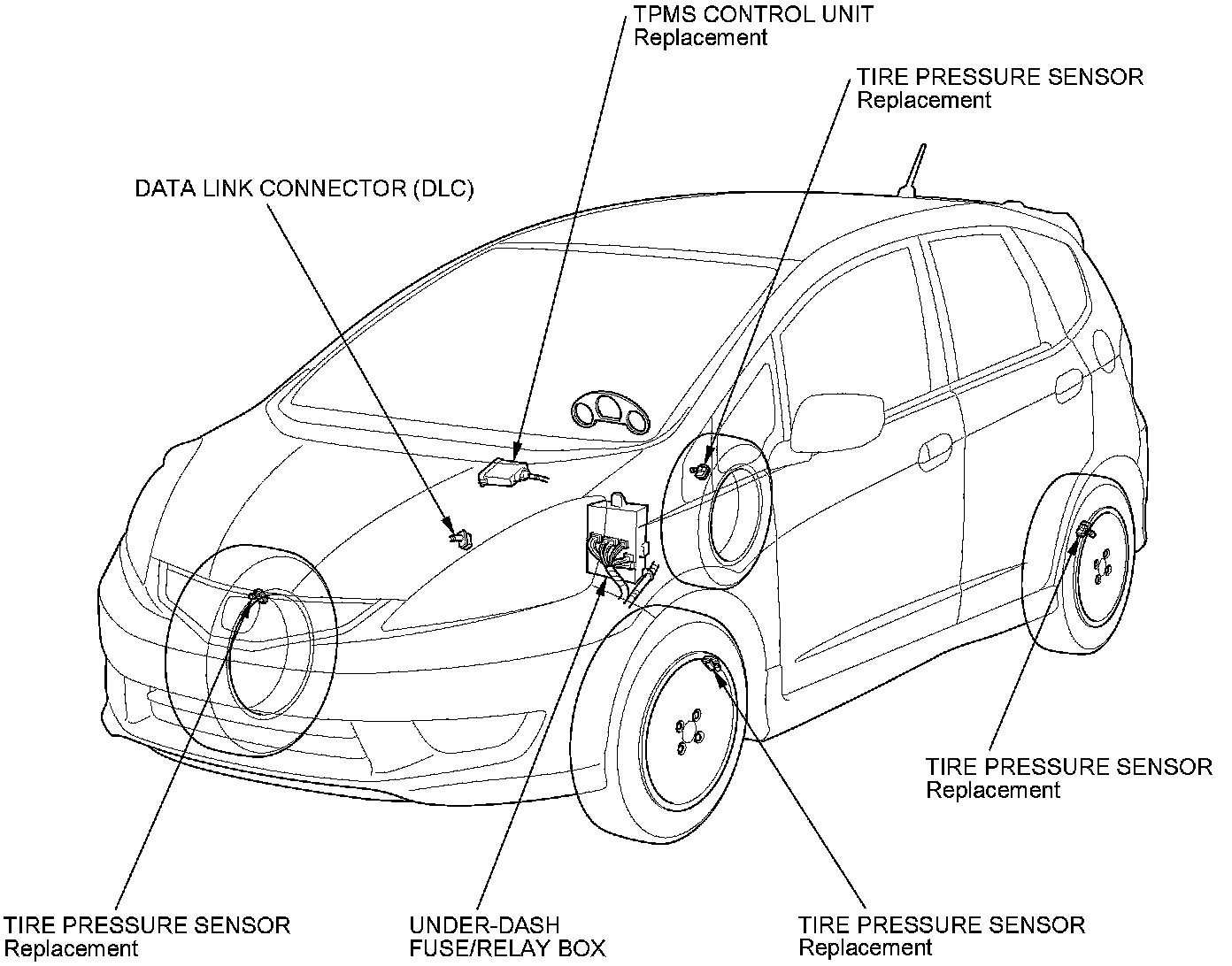 TPMS CONTROL UNIT
Replacement

TIRE PRESSURE SENSOR
Replacement

DATA LINK CONNECTOR (DLC)

TIRE PRESSURE SENSOR
Replacement

TIRE PRESSURE SENSOR
Replacement

UNDER-DASH
FUSE/RELAY BOX

TIRE PRESSURE SENSOR
Replacement