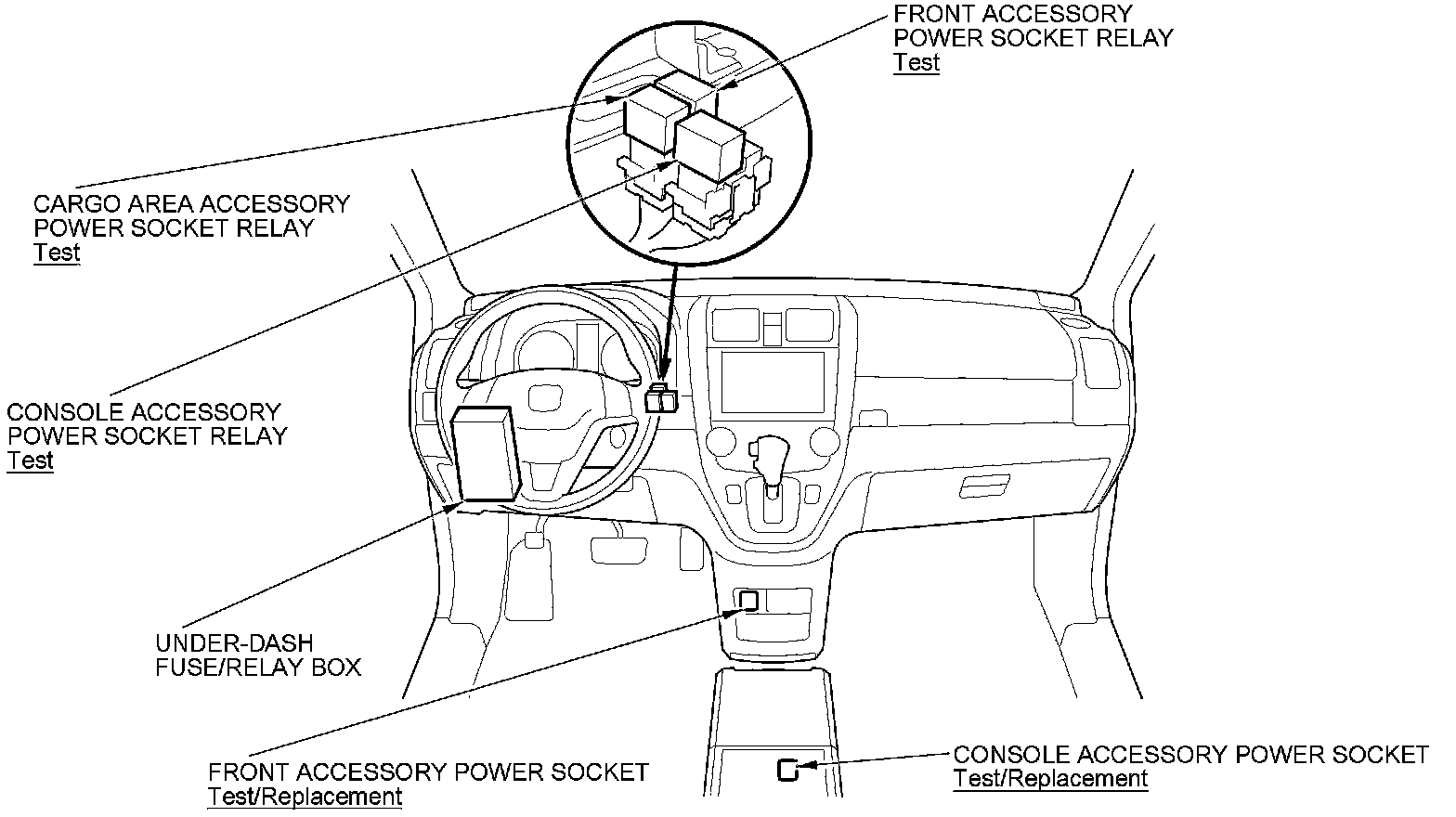 FRONT ACCESSORY
POWER SOCKET RELAY
Test

CARGO AREA ACCESSORY
POWER SOCKET RELAY
Test

CONSOLE ACCESSORY
POWER SOCKET RELAY
Test

UNDER-DASH
FUSE/RELAY BOX

FRONT ACCESSORY POWER SOCKET
Test/Replacement

CONSOLE ACCESSORY POWER SOCKET
Test/Replacement