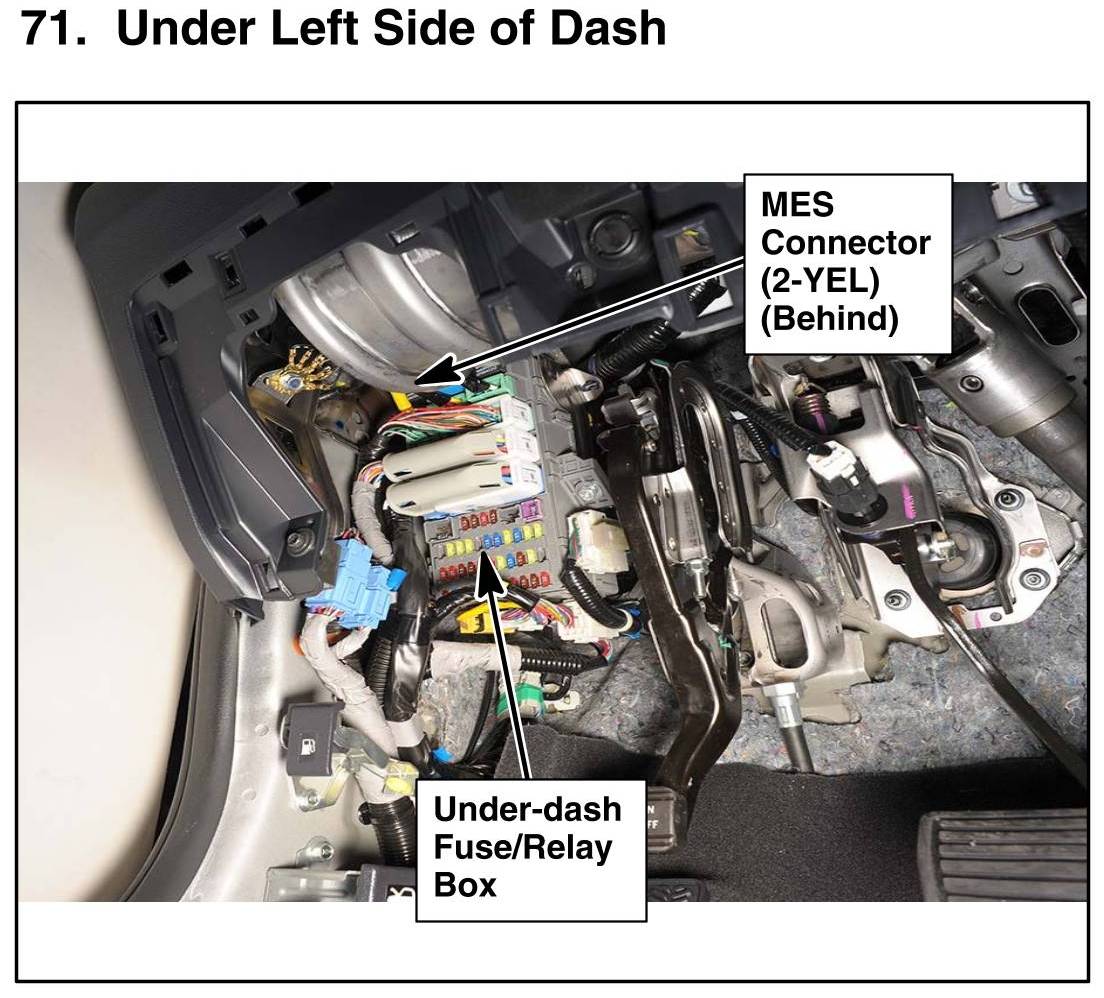 71. Under Left Side of Dash

MES Connector (2-YEL) (Behind)

Under-dash Fuse/Relay Box