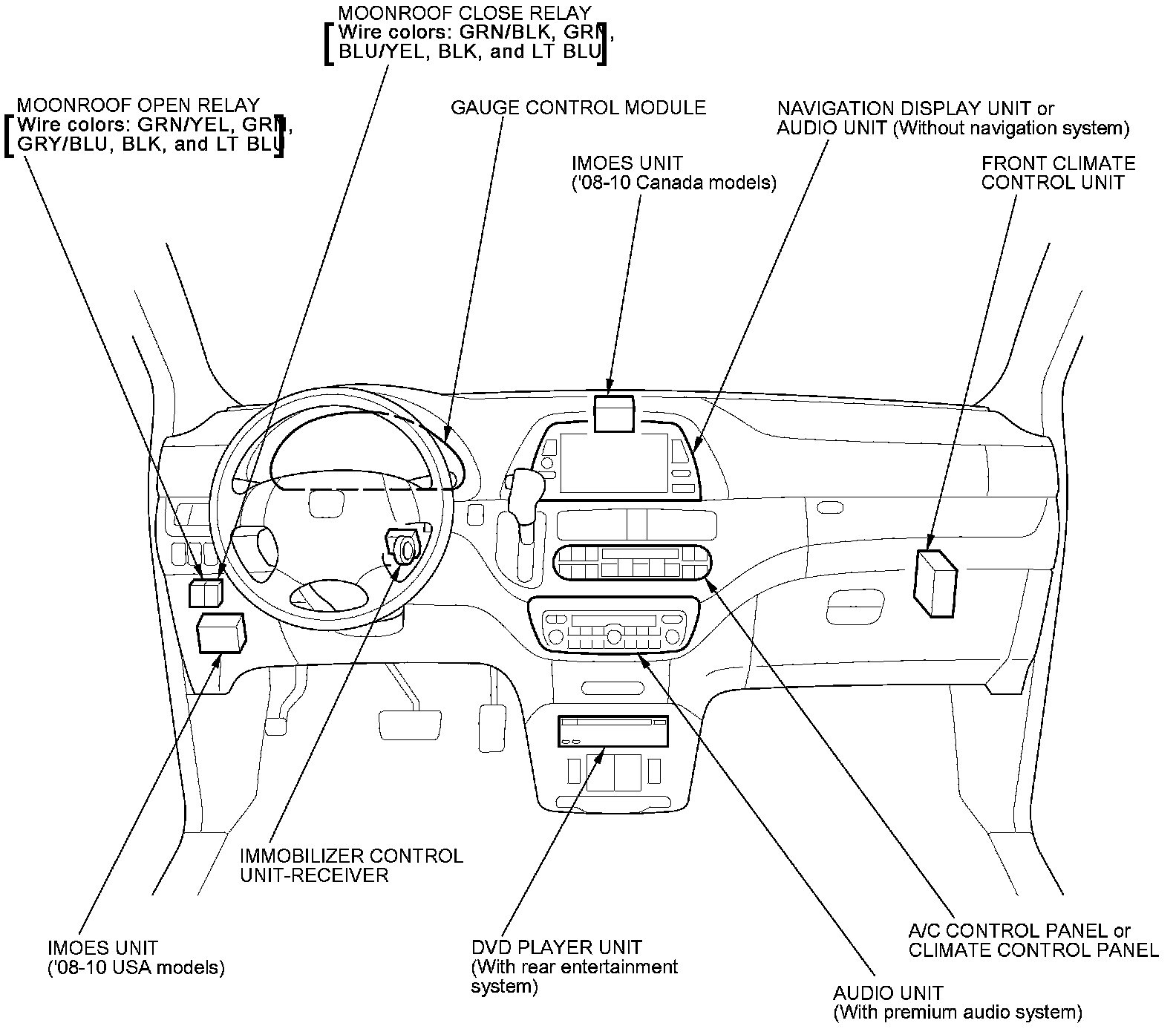 MOONROOF CLOSE RELAY
[Wire colors: GRN/BLK, GRN, BLU/YEL, BLK, and LT BLU]

MOONROOF OPEN RELAY
[Wire colors: GRN/YEL, GRN, GRY/BLU, BLK, and LT BLU]

GAUGE CONTROL MODULE

NAVIGATION DISPLAY UNIT or AUDIO UNIT (Without navigation system)

IMOES UNIT ('08-10 Canada models)

FRONT CLIMATE CONTROL UNIT

IMMOBILIZER CONTROL UNIT-RECEIVER

IMOES UNIT ('08-10 USA models)

DVD PLAYER UNIT (With rear entertainment system)

A/C CONTROL PANEL or CLIMATE CONTROL PANEL

AUDIO UNIT (With premium audio system)