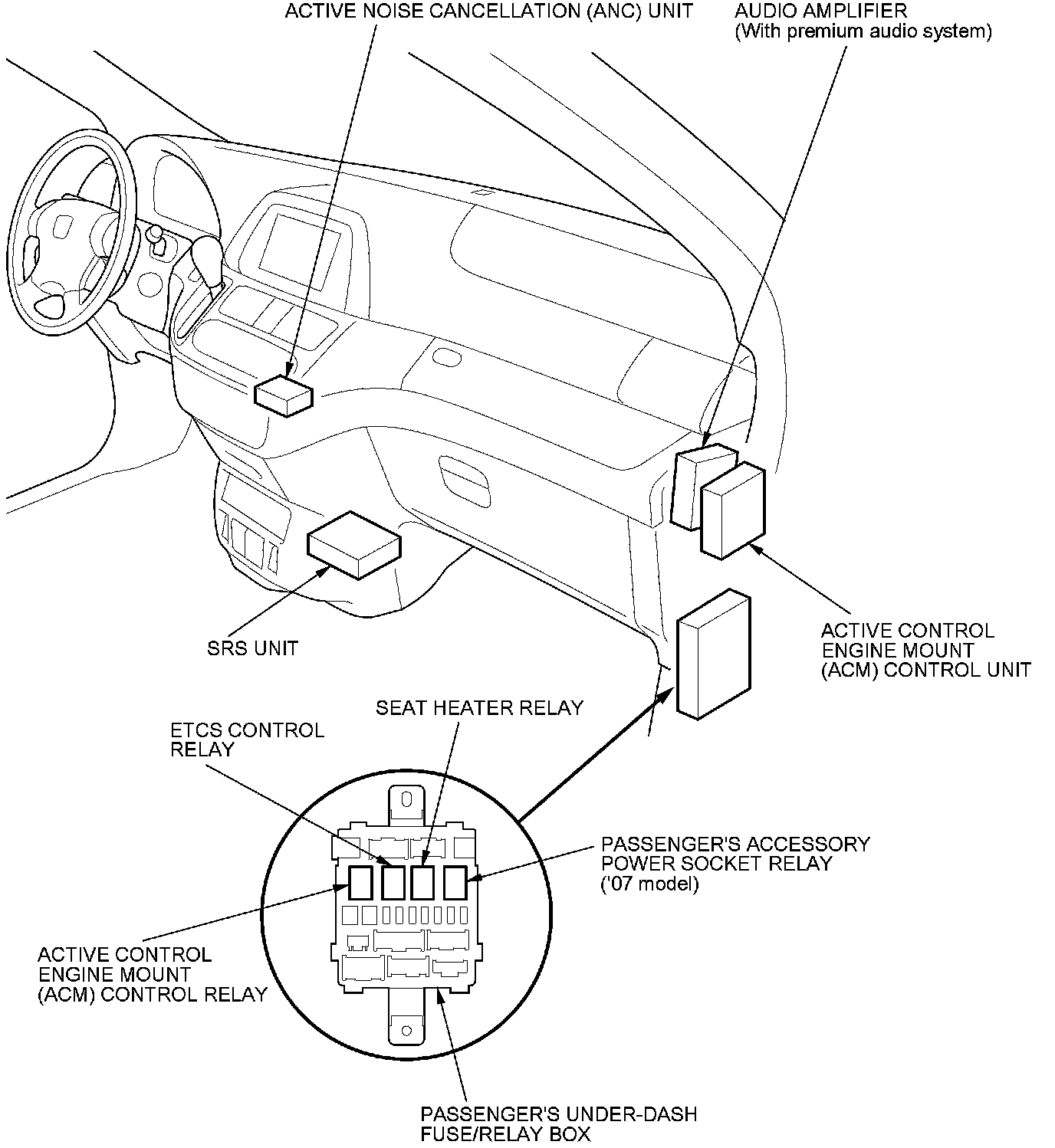 ACTIVE NOISE CANCELLATION (ANC) UNIT

AUDIO AMPLIFIER
(With premium audio system)

SRS UNIT

ACTIVE CONTROL
ENGINE MOUNT
(ACM) CONTROL UNIT

SEAT HEATER RELAY

ETCS CONTROL
RELAY

PASSENGER'S ACCESSORY
POWER SOCKET RELAY
('07 model)

ACTIVE CONTROL
ENGINE MOUNT
(ACM) CONTROL RELAY

PASSENGER'S UNDER-DASH
FUSE/RELAY BOX