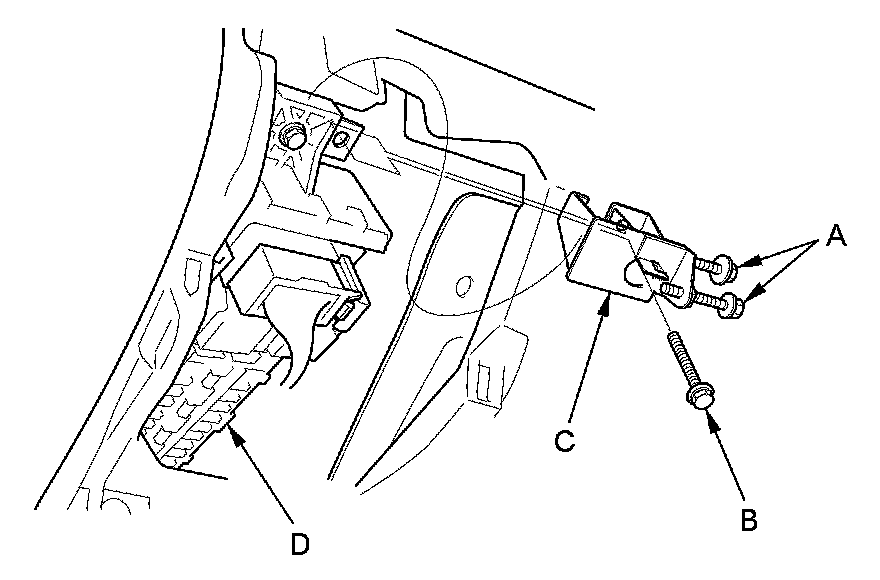 A
C
B
D