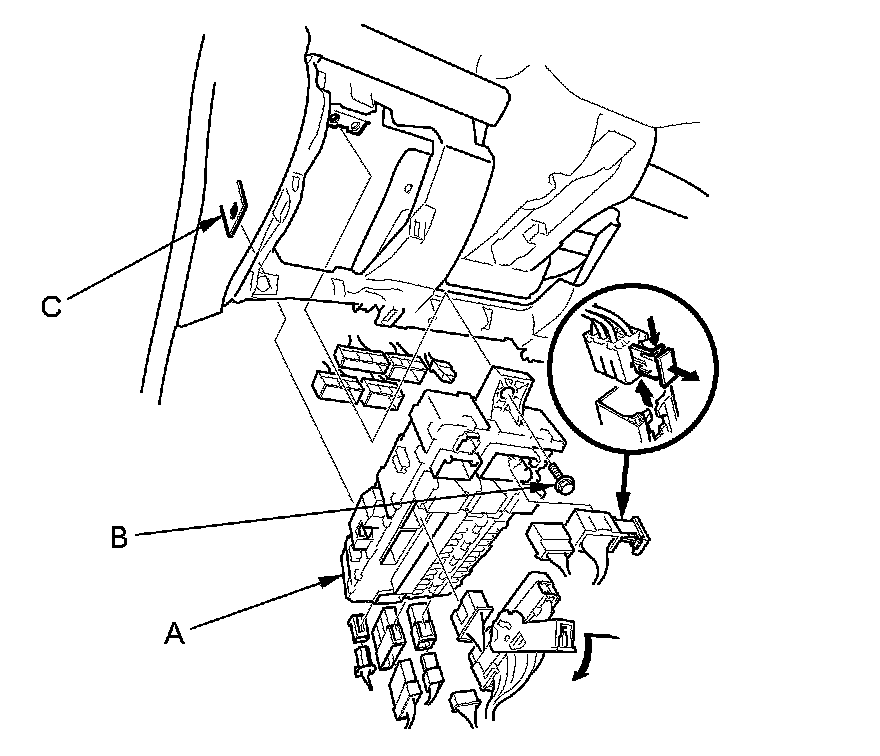 C

B

A