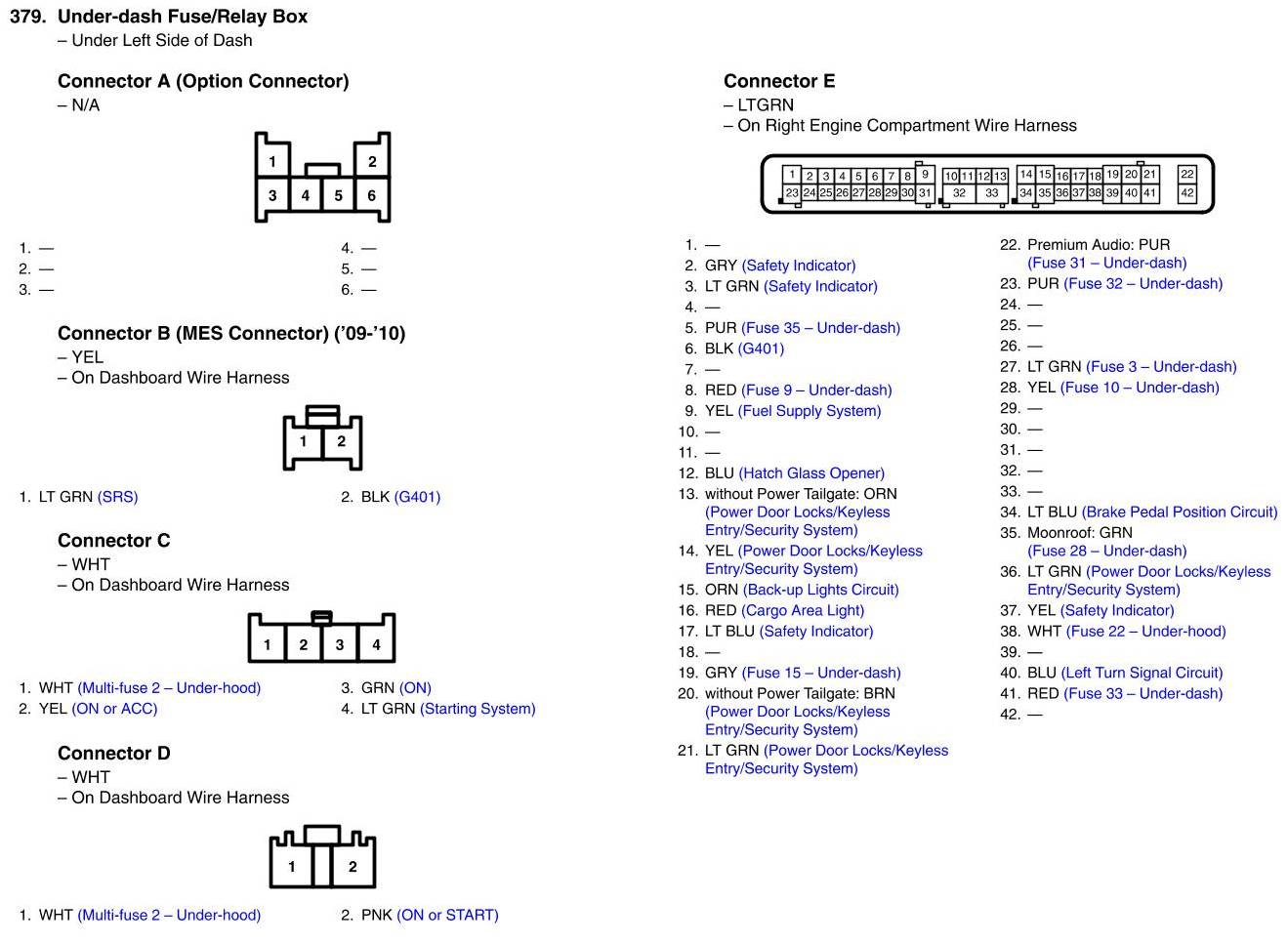 379. Under-dash Fuse/Relay Box
– Under Left Side of Dash

Connector A (Option Connector)
– N/A

1 2
3 4 5 6

1. —
2. —
3. —
4. —
5. —
6. —

Connector B (MES Connector) ('09-'10)
– YEL
– On Dashboard Wire Harness

1 2

1. LT GRN (SRS)
2. BLK (G401)

Connector C
– WHT
– On Dashboard Wire Harness

1 2 3 4

1. WHT (Multi-fuse 2 – Under-hood)
2. YEL (ON or ACC)
3. GRN (ON)
4. LT GRN (Starting System)

Connector D
– WHT
– On Dashboard Wire Harness

1 2

1. WHT (Multi-fuse 2 – Under-hood)
2. PNK (ON or START)

Connector E
– LTGRN
– On Right Engine Compartment Wire Harness

1 2 3 4 5 6 7 8 9 10 11 12 13 14 15 16 17 18 19 20 21 22
23 24 25 26 27 28 29 30 31 32 33 34 35 36 37 38 39 40 41 42

1. —
2. GRY (Safety Indicator)
3. LT GRN (Safety Indicator)
4. —
5. PUR (Fuse 35 – Under-dash)
6. BLK (G401)
7. —
8. RED (Fuse 9 – Under-dash)
9. YEL (Fuel Supply System)
10. —
11. —
12. BLU (Hatch Glass Opener)
13. without Power Tailgate: ORN (Power Door Locks/Keyless Entry/Security System)
14. YEL (Power Door Locks/Keyless Entry/Security System)
15. ORN (Back-up Lights Circuit)
16. RED (Cargo Area Light)
17. LT BLU (Safety Indicator)
18. —
19. GRY (Fuse 15 – Under-dash)
20. without Power Tailgate: BRN (Power Door Locks/Keyless Entry/Security System)
21. LT GRN (Power Door Locks/Keyless Entry/Security System)
22. Premium Audio: PUR (Fuse 31 – Under-dash)
23. PUR (Fuse 32 – Under-dash)
24. —
25. —
26. —
27. LT GRN (Fuse 3 – Under-dash)
28. YEL (Fuse 10 – Under-dash)
29. —
30. —
31. —
32. —
33. —
34. LT BLU (Brake Pedal Position Circuit)
35. Moonroof: GRN (Fuse 28 – Under-dash)
36. LT GRN (Power Door Locks/Keyless Entry/Security System)
37. YEL (Safety Indicator)
38. WHT (Fuse 22 – Under-hood)
39. —
40. BLU (Left Turn Signal Circuit)
41. RED (Fuse 33 – Under-dash)
42. —