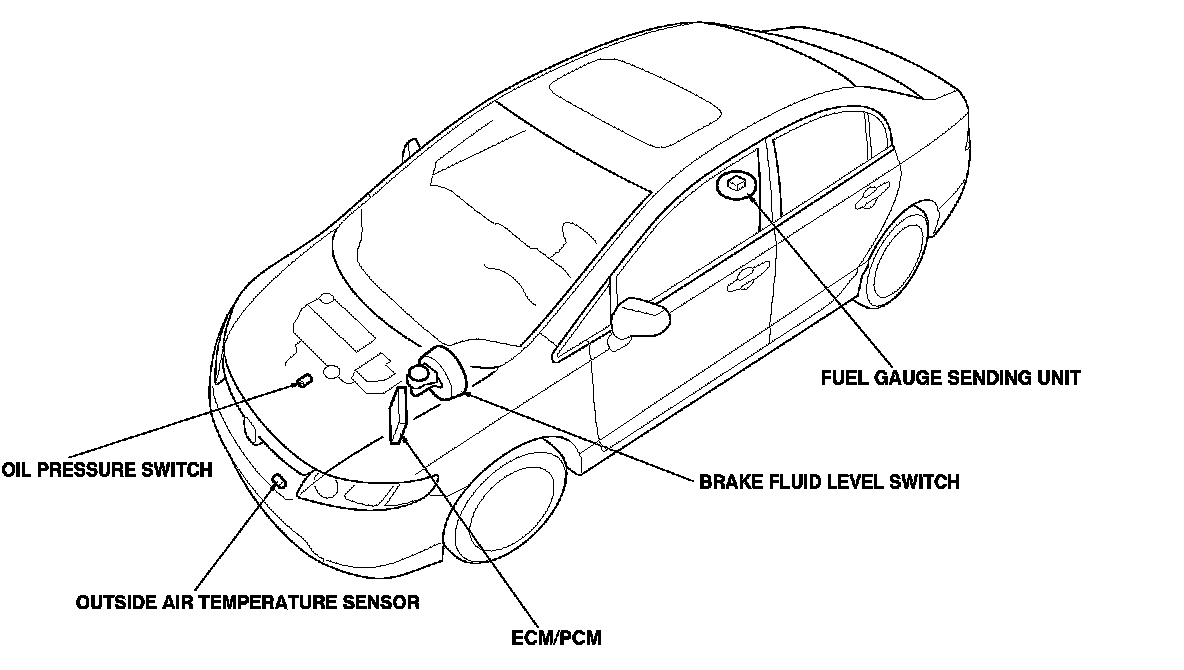 FUEL GAUGE SENDING UNIT

OIL PRESSURE SWITCH

BRAKE FLUID LEVEL SWITCH

OUTSIDE AIR TEMPERATURE SENSOR

ECM/PCM