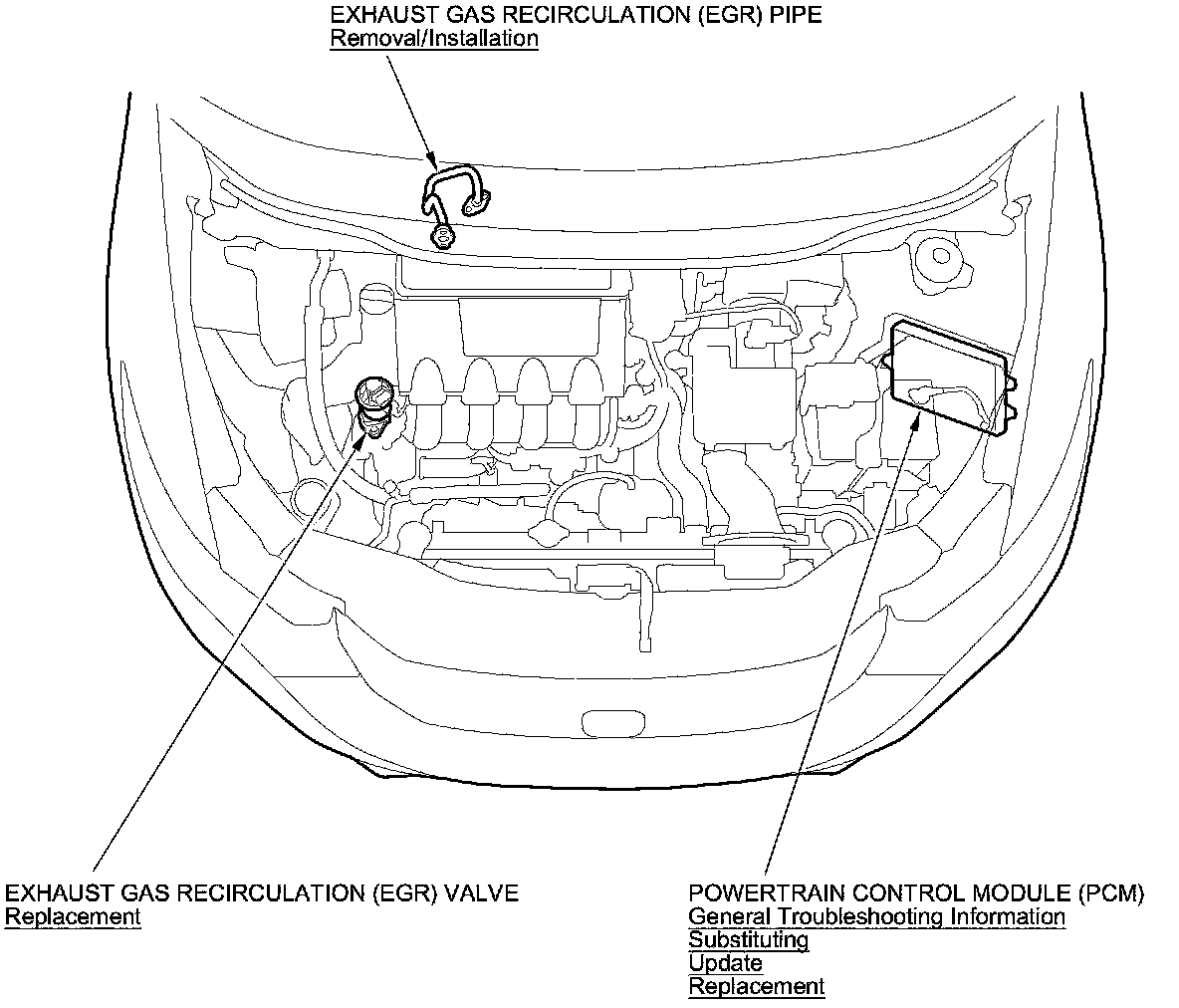 EXHAUST GAS RECIRCULATION (EGR) PIPE
Removal/Installation

EXHAUST GAS RECIRCULATION (EGR) VALVE
Replacement

POWERTRAIN CONTROL MODULE (PCM)
General Troubleshooting Information
Substituting
Update
Replacement