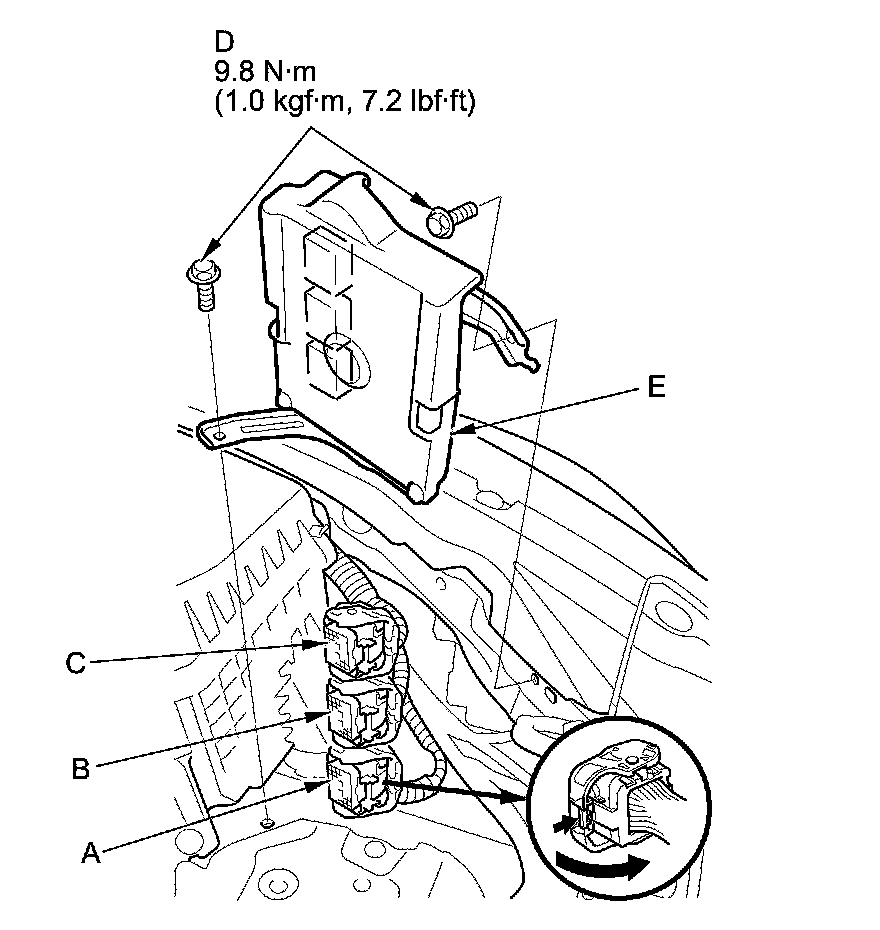 D
9.8 N·m
(1.0 kgf·m, 7.2 lbf·ft)

E

C

B

A