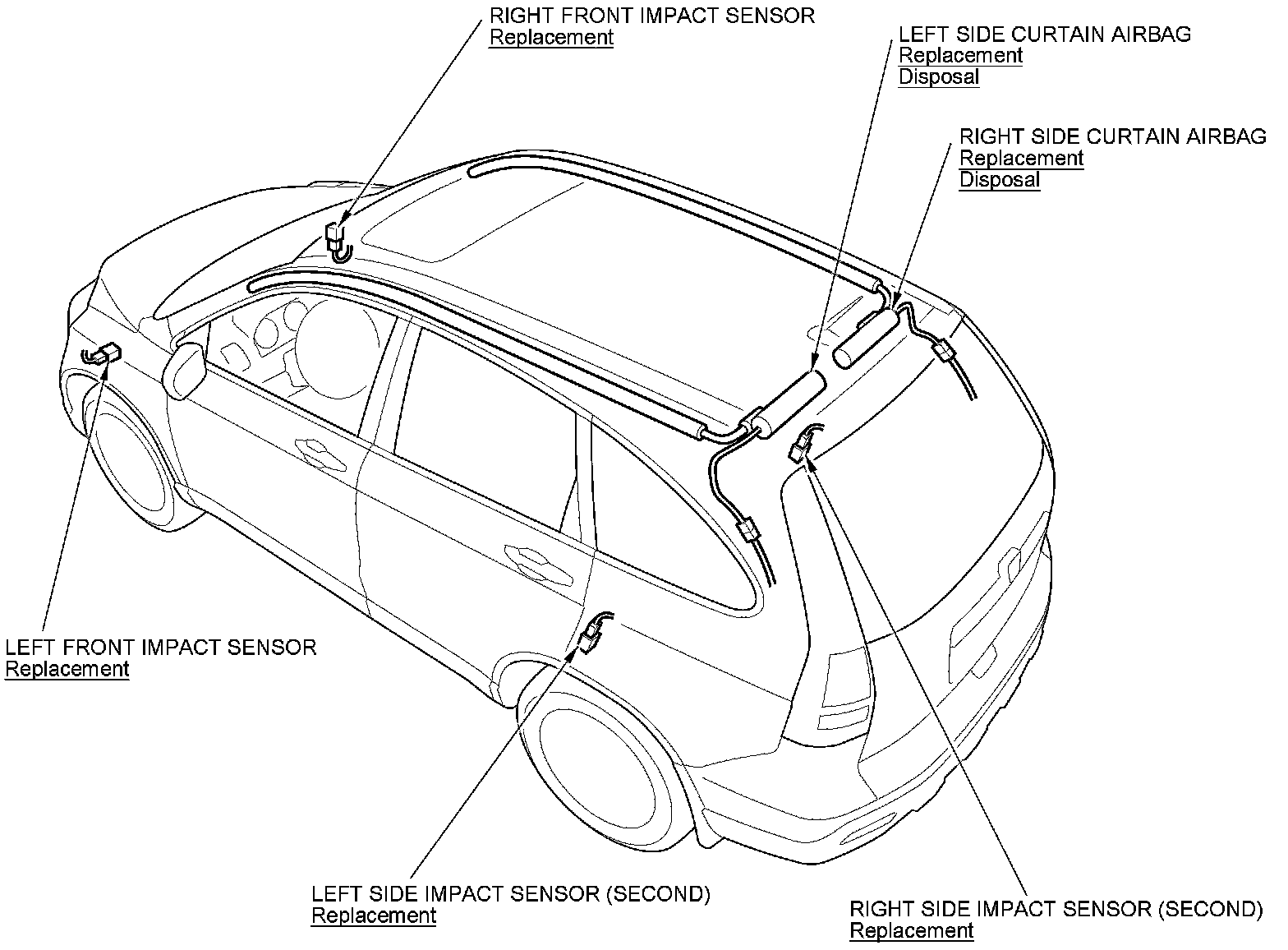 RIGHT FRONT IMPACT SENSOR
Replacement

LEFT SIDE CURTAIN AIRBAG
Replacement
Disposal

RIGHT SIDE CURTAIN AIRBAG
Replacement
Disposal

LEFT FRONT IMPACT SENSOR
Replacement

LEFT SIDE IMPACT SENSOR (SECOND)
Replacement

RIGHT SIDE IMPACT SENSOR (SECOND)
Replacement