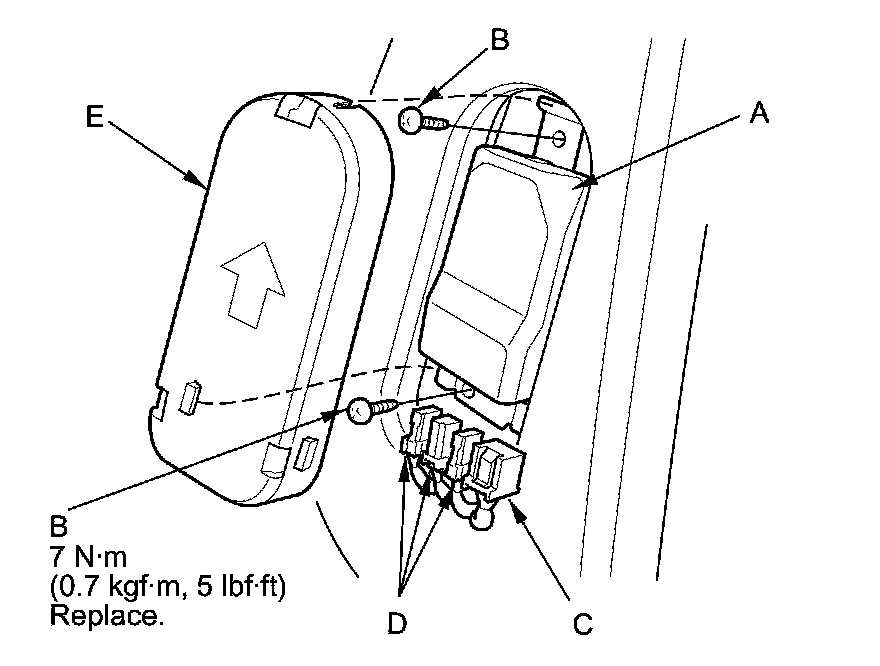 B

E

A

B
7 N·m
(0.7 kgf·m, 5 lbf·ft)
Replace.

D

C