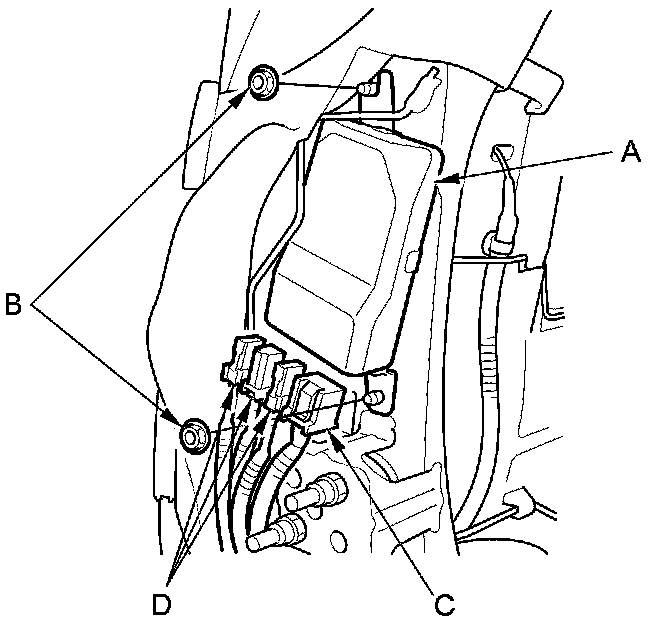 A
B
D
C