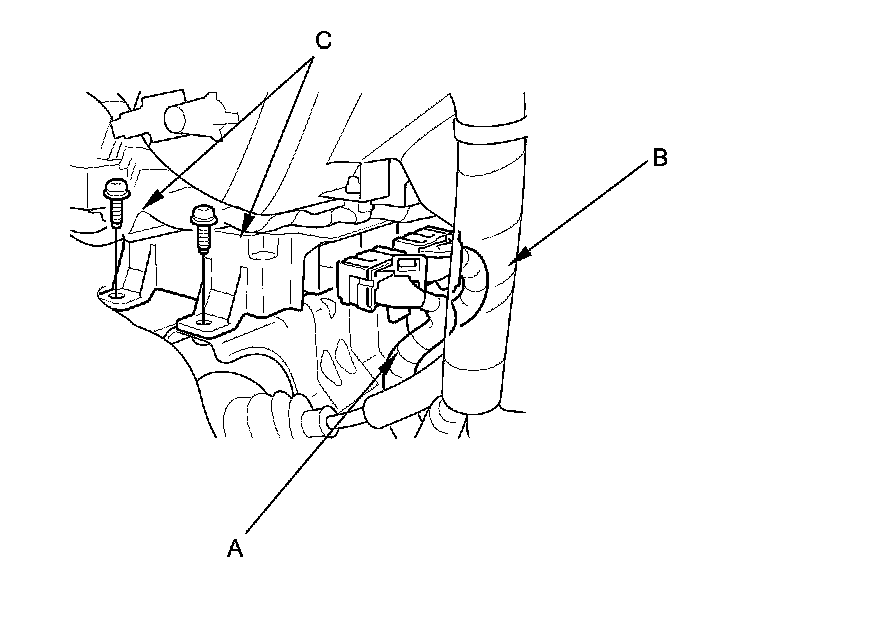 C
B
A