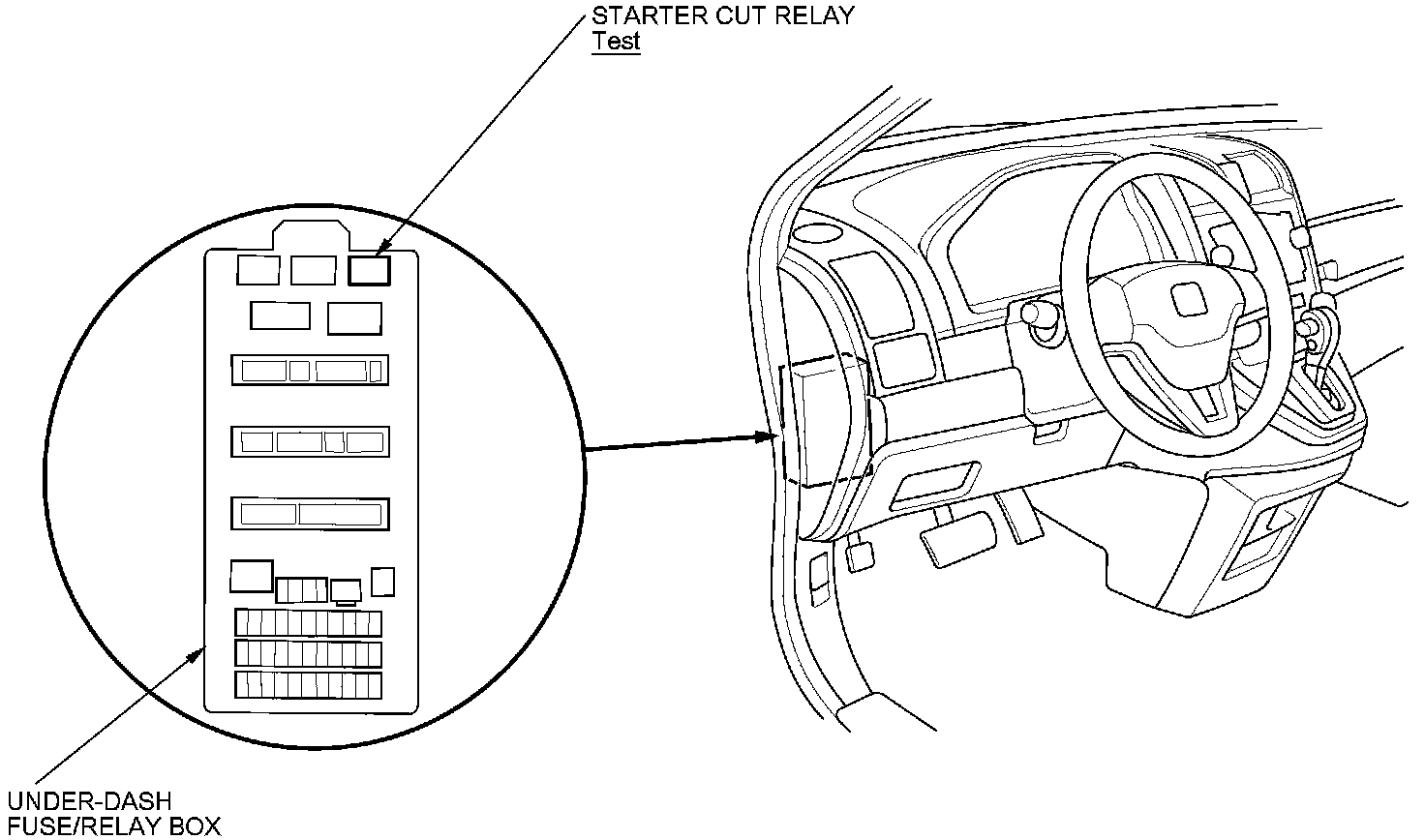 STARTER CUT RELAY
Test

UNDER-DASH
FUSE/RELAY BOX