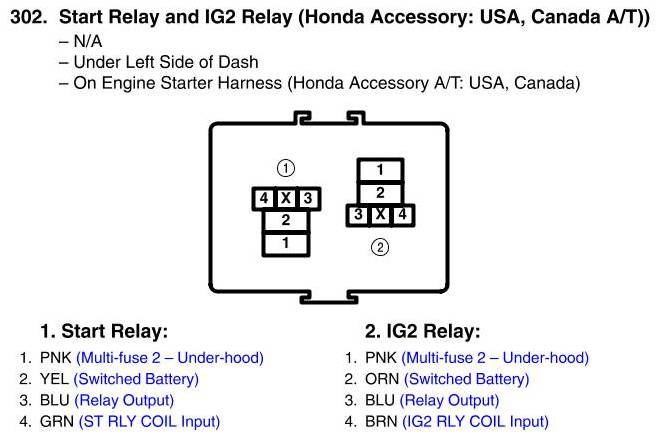 302. Start Relay and IG2 Relay (Honda Accessory: USA, Canada A/T))
– N/A
– Under Left Side of Dash
– On Engine Starter Harness (Honda Accessory A/T: USA, Canada)

①
4 X 3
2
1

1
2
3 X 4
②

1. Start Relay:
1. PNK (Multi-fuse 2 – Under-hood)
2. YEL (Switched Battery)
3. BLU (Relay Output)
4. GRN (ST RLY COIL Input)

2. IG2 Relay:
1. PNK (Multi-fuse 2 – Under-hood)
2. ORN (Switched Battery)
3. BLU (Relay Output)
4. BRN (IG2 RLY COIL Input)