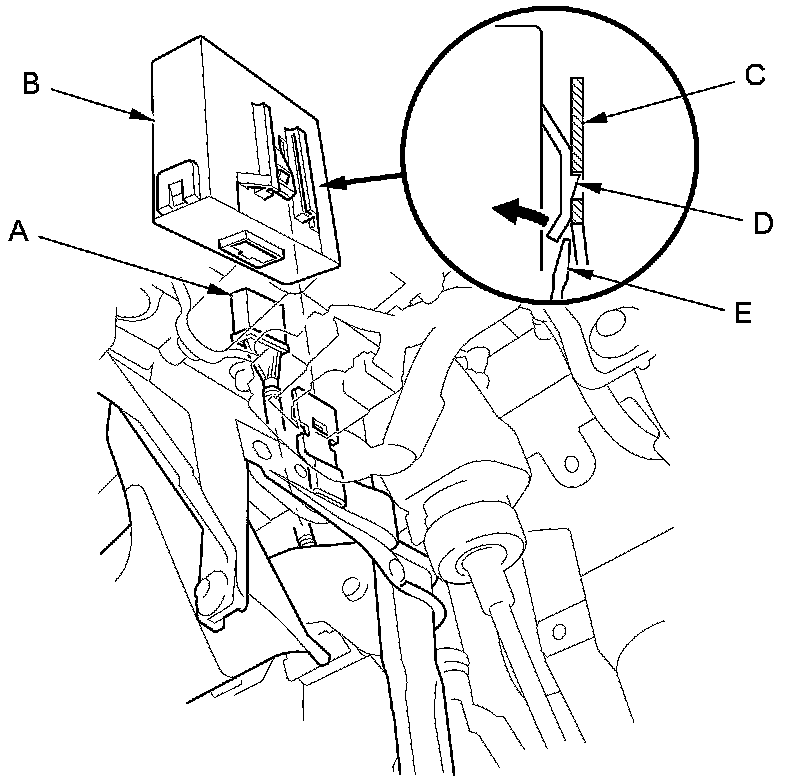 B
A
C
D
E