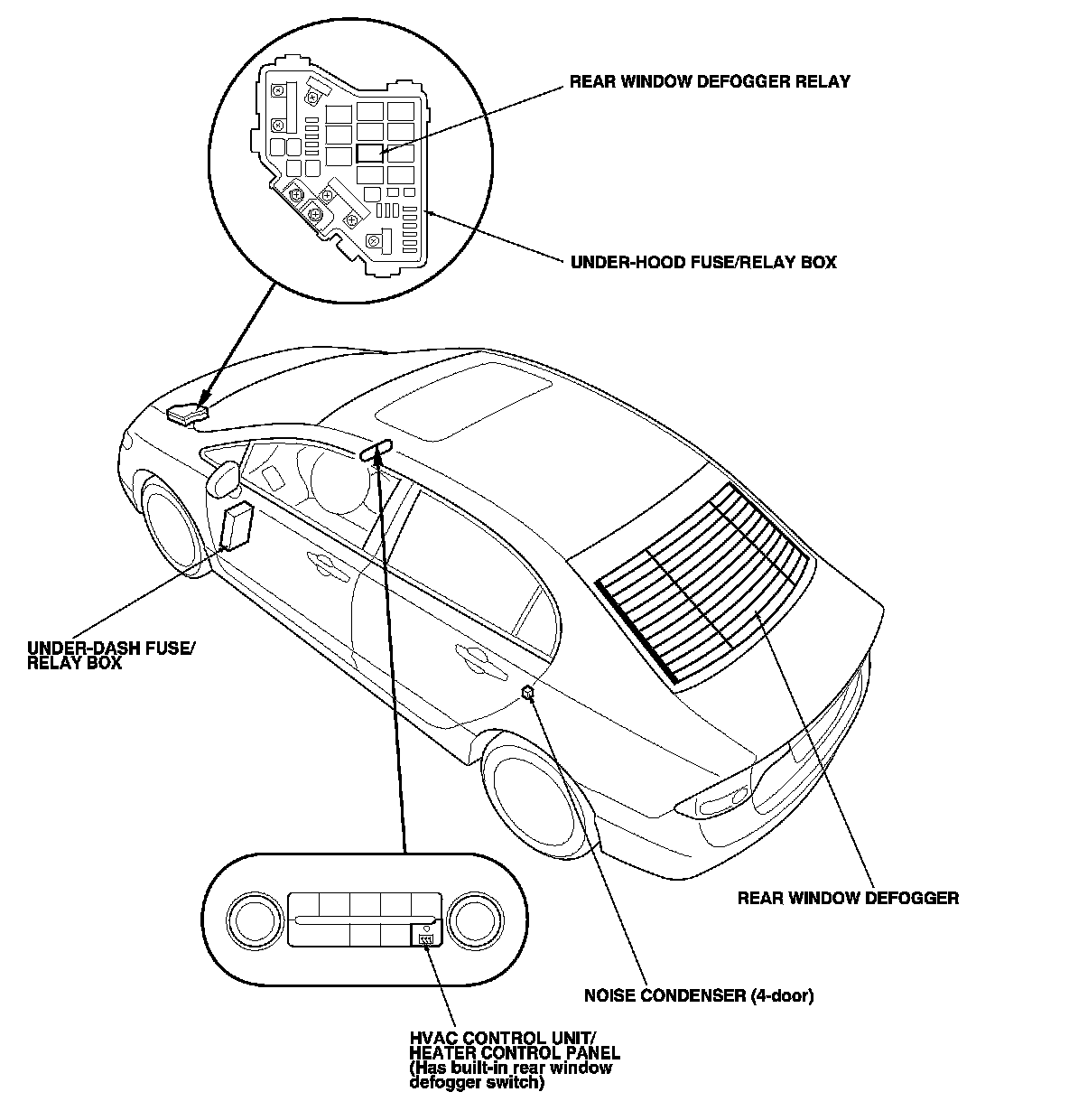 REAR WINDOW DEFOGGER RELAY

UNDER-HOOD FUSE/RELAY BOX

UNDER-DASH FUSE/ RELAY BOX

REAR WINDOW DEFOGGER

NOISE CONDENSER (4-door)

HVAC CONTROL UNIT/ HEATER CONTROL PANEL (Has built-in rear window defogger switch)