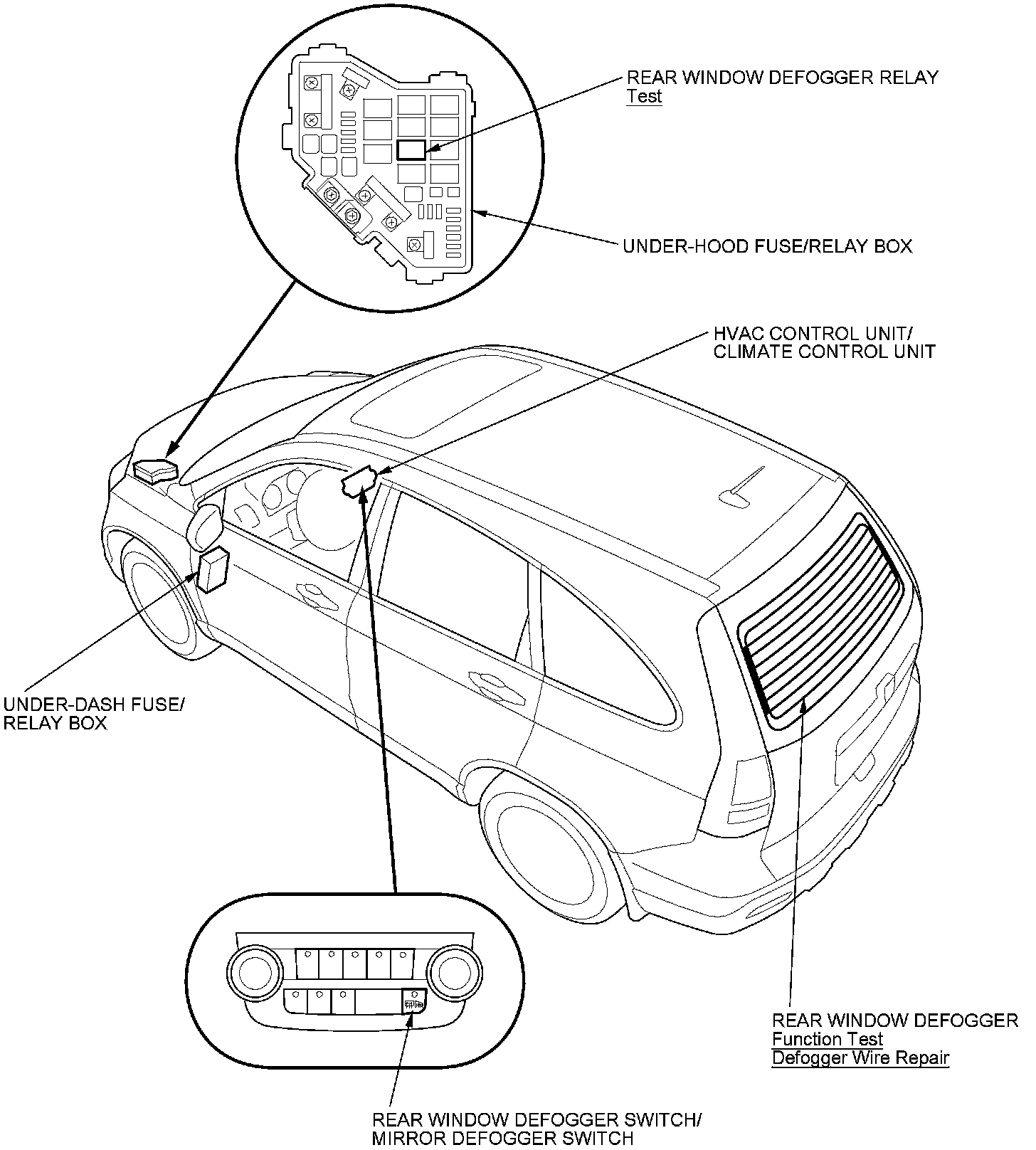 REAR WINDOW DEFOGGER RELAY
Test

UNDER-HOOD FUSE/RELAY BOX

HVAC CONTROL UNIT/
CLIMATE CONTROL UNIT

UNDER-DASH FUSE/
RELAY BOX

REAR WINDOW DEFOGGER
Function Test
Defogger Wire Repair

REAR WINDOW DEFOGGER SWITCH/
MIRROR DEFOGGER SWITCH