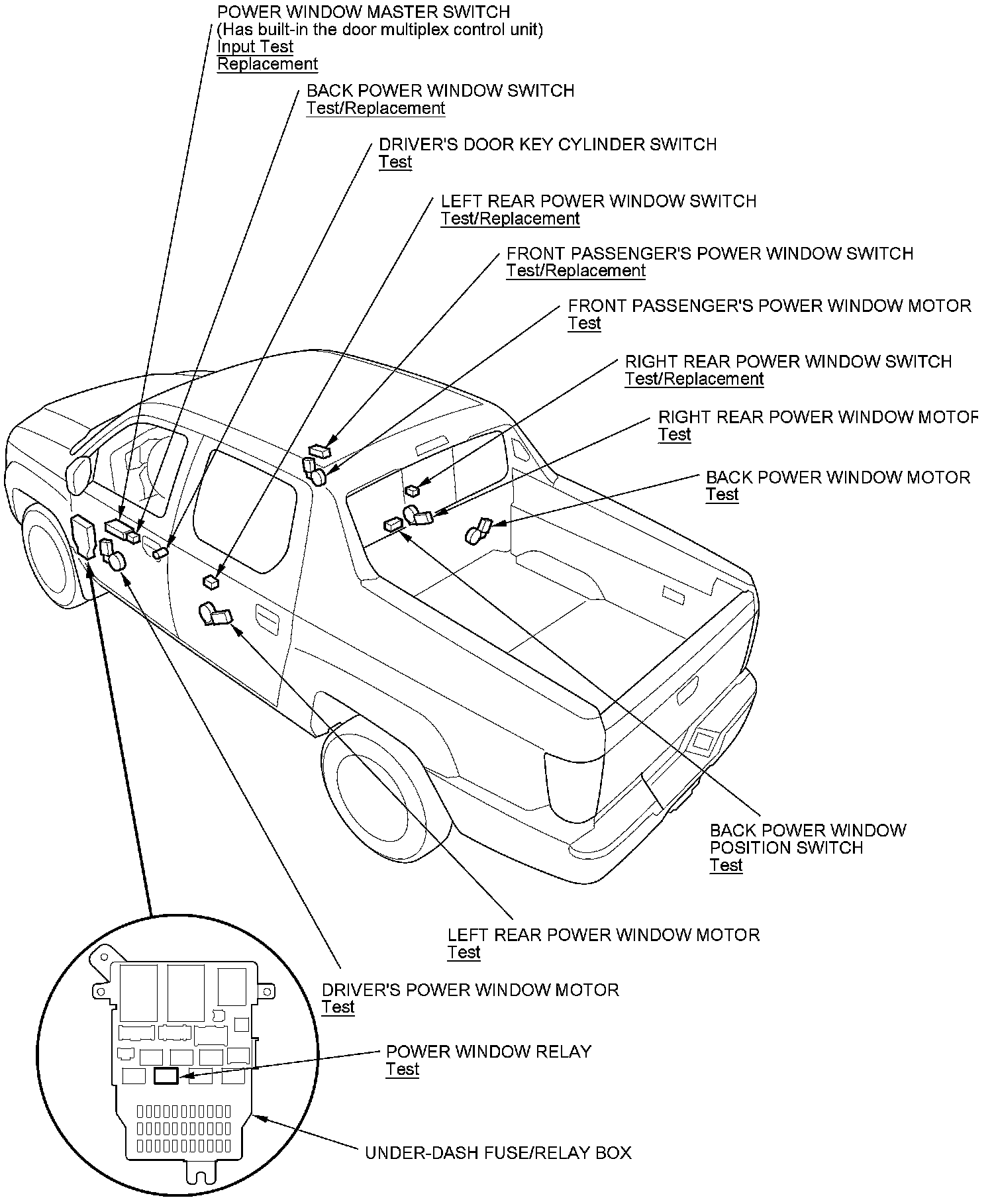 POWER WINDOW MASTER SWITCH
(Has built-in the door multiplex control unit)
Input Test
Replacement

BACK POWER WINDOW SWITCH
Test/Replacement

DRIVER'S DOOR KEY CYLINDER SWITCH
Test

LEFT REAR POWER WINDOW SWITCH
Test/Replacement

FRONT PASSENGER'S POWER WINDOW SWITCH
Test/Replacement

FRONT PASSENGER'S POWER WINDOW MOTOR
Test

RIGHT REAR POWER WINDOW SWITCH
Test/Replacement

RIGHT REAR POWER WINDOW MOTOF
Test

BACK POWER WINDOW MOTOR
Test

BACK POWER WINDOW
POSITION SWITCH
Test

LEFT REAR POWER WINDOW MOTOR
Test

DRIVER'S POWER WINDOW MOTOR
Test

POWER WINDOW RELAY
Test

UNDER-DASH FUSE/RELAY BOX