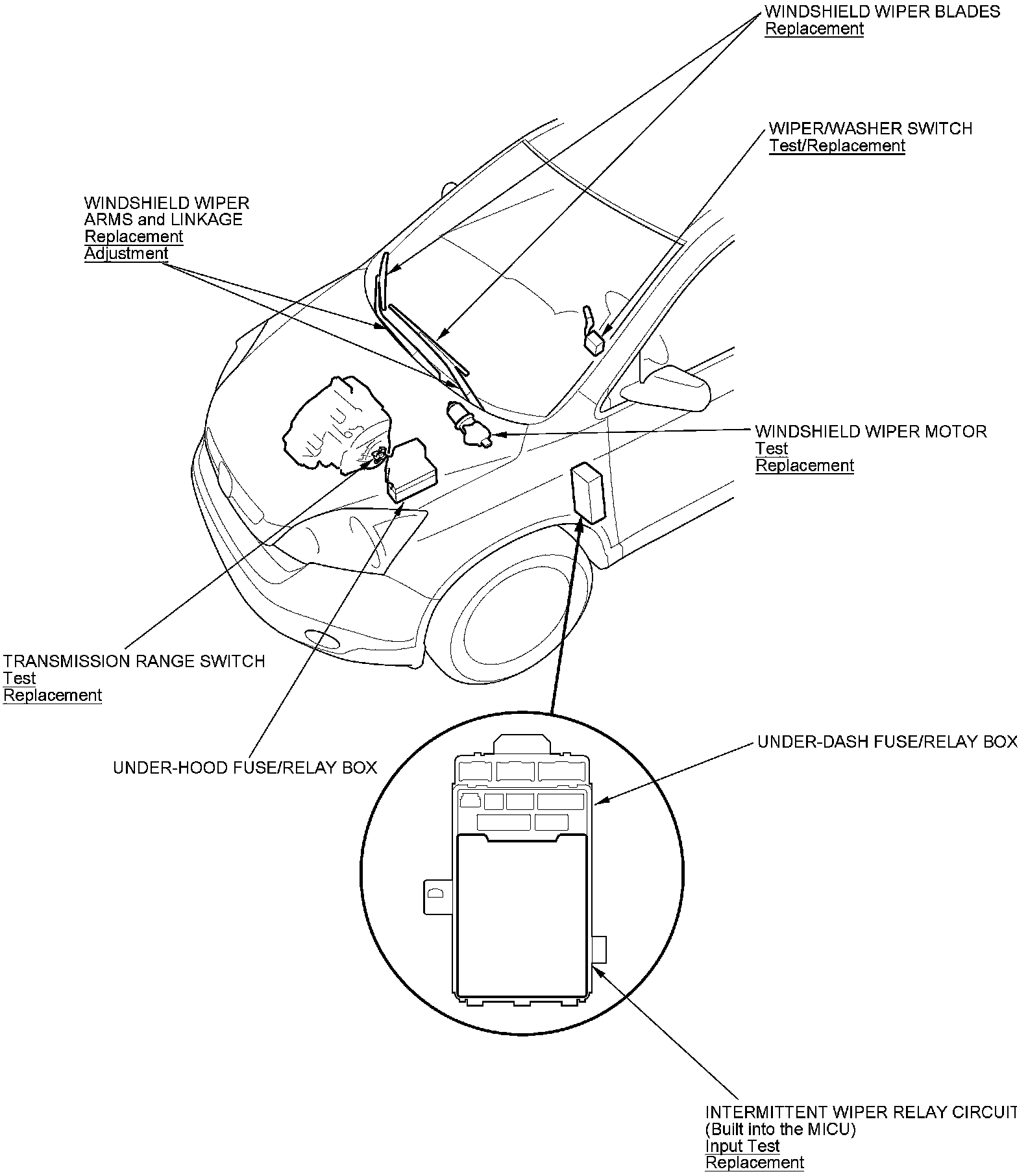 WINDSHIELD WIPER BLADES
Replacement

WIPER/WASHER SWITCH
Test/Replacement

WINDSHIELD WIPER
ARMS and LINKAGE
Replacement
Adjustment

WINDSHIELD WIPER MOTOR
Test
Replacement

TRANSMISSION RANGE SWITCH
Test
Replacement

UNDER-HOOD FUSE/RELAY BOX

UNDER-DASH FUSE/RELAY BOX

INTERMITTENT WIPER RELAY CIRCUIT
(Built into the MICU)
Input Test
Replacement