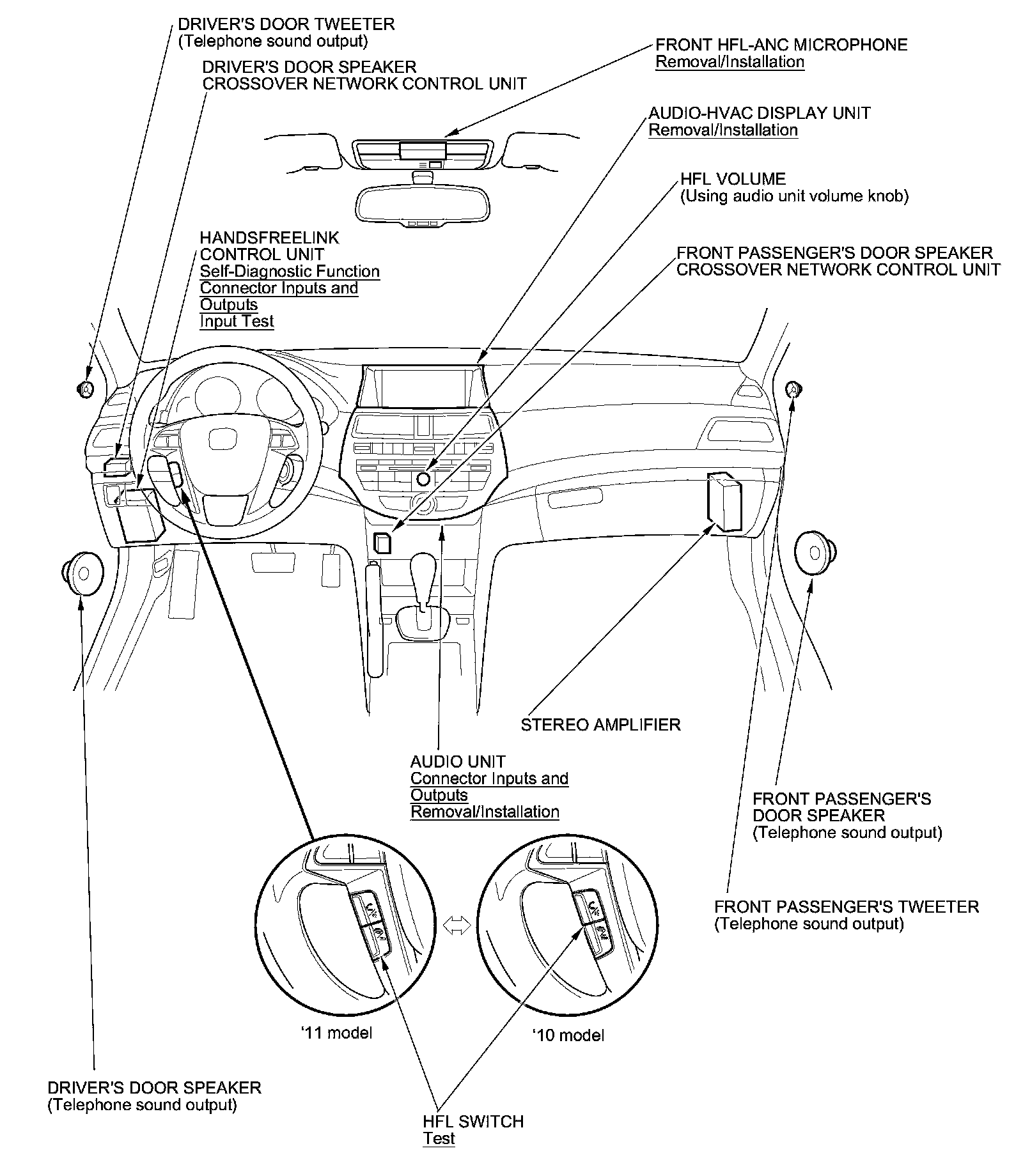 DRIVER'S DOOR TWEETER
(Telephone sound output)

DRIVER'S DOOR SPEAKER
CROSSOVER NETWORK CONTROL UNIT

FRONT HFL-ANC MICROPHONE
Removal/Installation

AUDIO-HVAC DISPLAY UNIT
Removal/Installation

HFL VOLUME
(Using audio unit volume knob)

HANDSFREELINK
CONTROL UNIT
Self-Diagnostic Function
Connector Inputs and Outputs
Input Test

FRONT PASSENGER'S DOOR SPEAKER
CROSSOVER NETWORK CONTROL UNIT

STEREO AMPLIFIER

AUDIO UNIT
Connector Inputs and Outputs
Removal/Installation

FRONT PASSENGER'S
DOOR SPEAKER
(Telephone sound output)

FRONT PASSENGER'S TWEETER
(Telephone sound output)

'11 model

'10 model

DRIVER'S DOOR SPEAKER
(Telephone sound output)

HFL SWITCH
Test