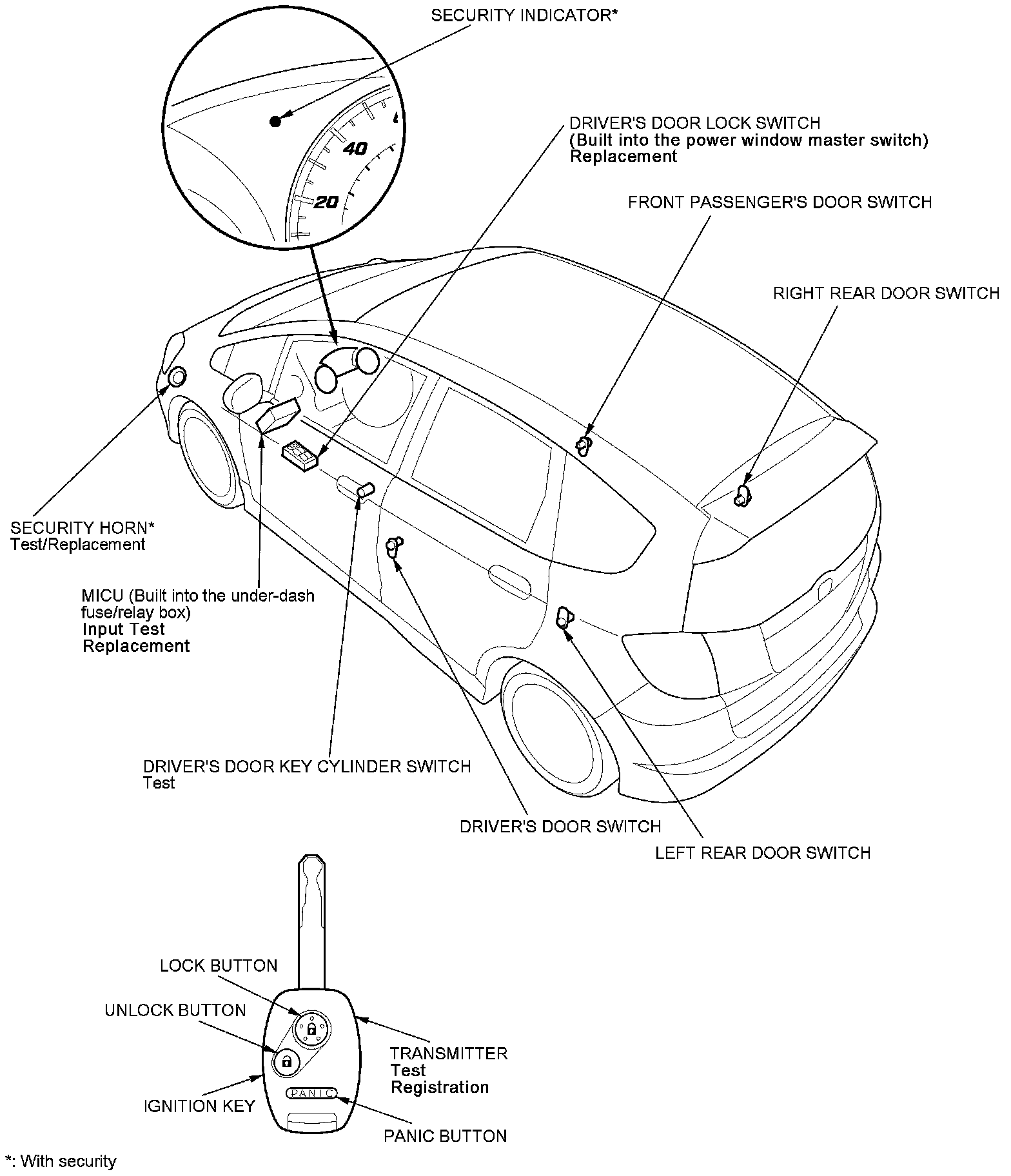 SECURITY INDICATOR*

40

20

DRIVER'S DOOR LOCK SWITCH
(Built into the power window master switch)
Replacement

FRONT PASSENGER'S DOOR SWITCH

RIGHT REAR DOOR SWITCH

SECURITY HORN*
Test/Replacement

MICU (Built into the under-dash fuse/relay box)
Input Test
Replacement

DRIVER'S DOOR KEY CYLINDER SWITCH
Test

DRIVER'S DOOR SWITCH

LEFT REAR DOOR SWITCH

LOCK BUTTON

UNLOCK BUTTON

TRANSMITTER
Test
Registration

IGNITION KEY

PANIC

PANIC BUTTON

*: With security