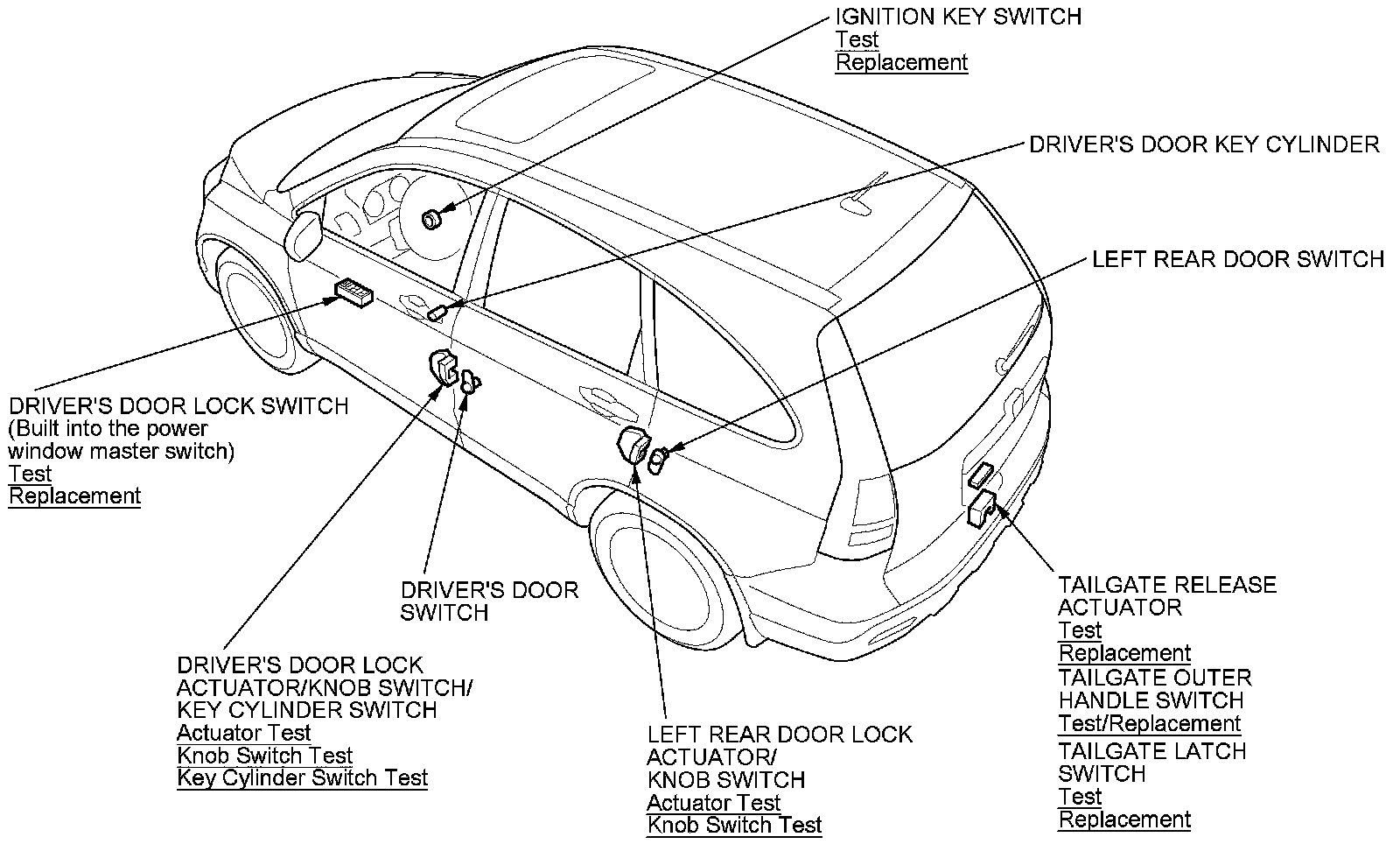 IGNITION KEY SWITCH
Test
Replacement

DRIVER'S DOOR KEY CYLINDER

LEFT REAR DOOR SWITCH

DRIVER'S DOOR LOCK SWITCH
(Built into the power window master switch)
Test
Replacement

DRIVER'S DOOR SWITCH

DRIVER'S DOOR LOCK ACTUATOR/KNOB SWITCH/ KEY CYLINDER SWITCH
Actuator Test
Knob Switch Test
Key Cylinder Switch Test

LEFT REAR DOOR LOCK ACTUATOR/ KNOB SWITCH
Actuator Test
Knob Switch Test

TAILGATE RELEASE ACTUATOR
Test
Replacement
TAILGATE OUTER HANDLE SWITCH
Test/Replacement
TAILGATE LATCH SWITCH
Test
Replacement