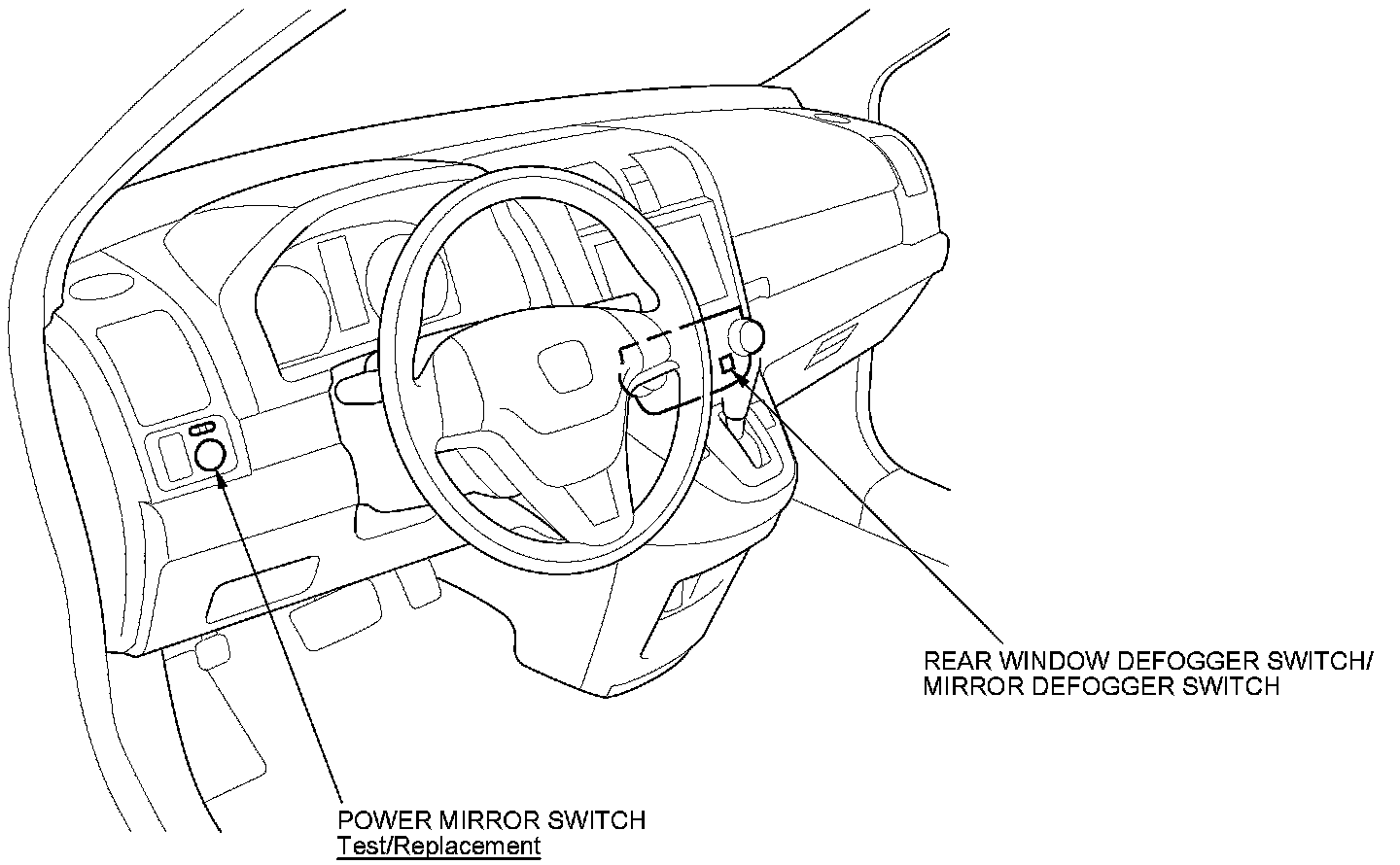 REAR WINDOW DEFOGGER SWITCH/
MIRROR DEFOGGER SWITCH

POWER MIRROR SWITCH
Test/Replacement