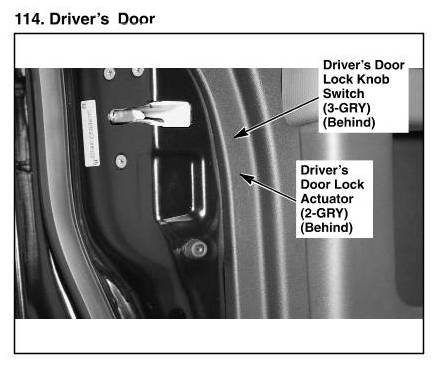 114. Driver's Door

Driver's Door Lock Knob Switch (3-GRY) (Behind)

Driver's Door Lock Actuator (2-GRY) (Behind)