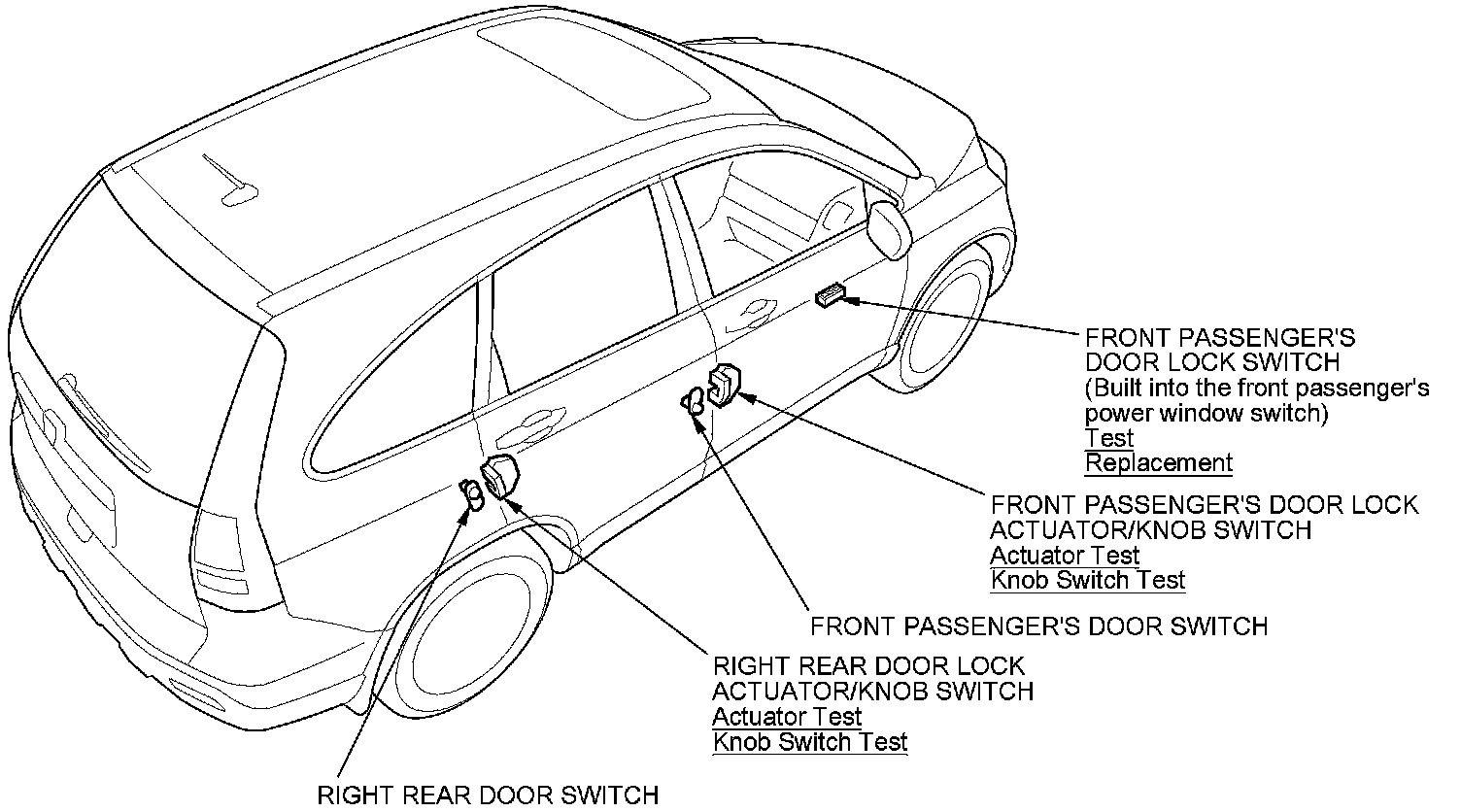 FRONT PASSENGER'S DOOR LOCK SWITCH
(Built into the front passenger's power window switch)
Test
Replacement

FRONT PASSENGER'S DOOR LOCK ACTUATOR/KNOB SWITCH
Actuator Test
Knob Switch Test

FRONT PASSENGER'S DOOR SWITCH

RIGHT REAR DOOR LOCK ACTUATOR/KNOB SWITCH
Actuator Test
Knob Switch Test

RIGHT REAR DOOR SWITCH