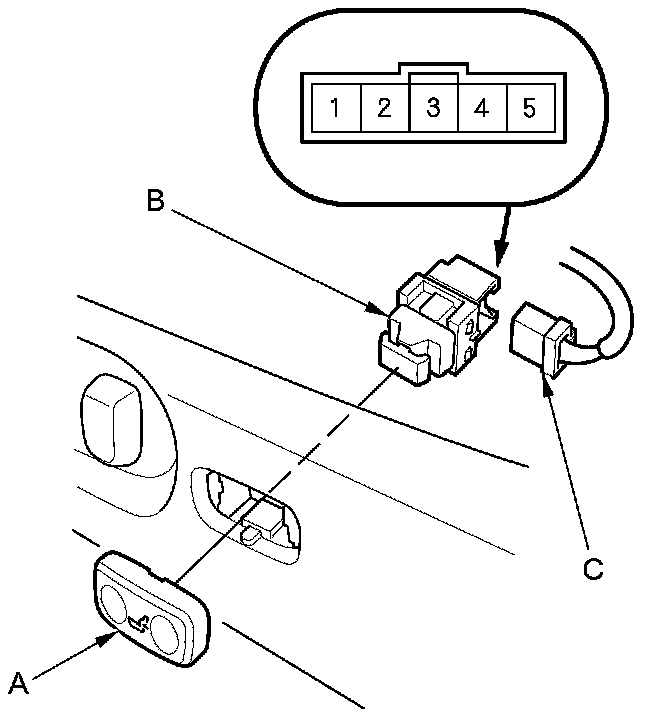 1 2 3 4 5

B

C

A