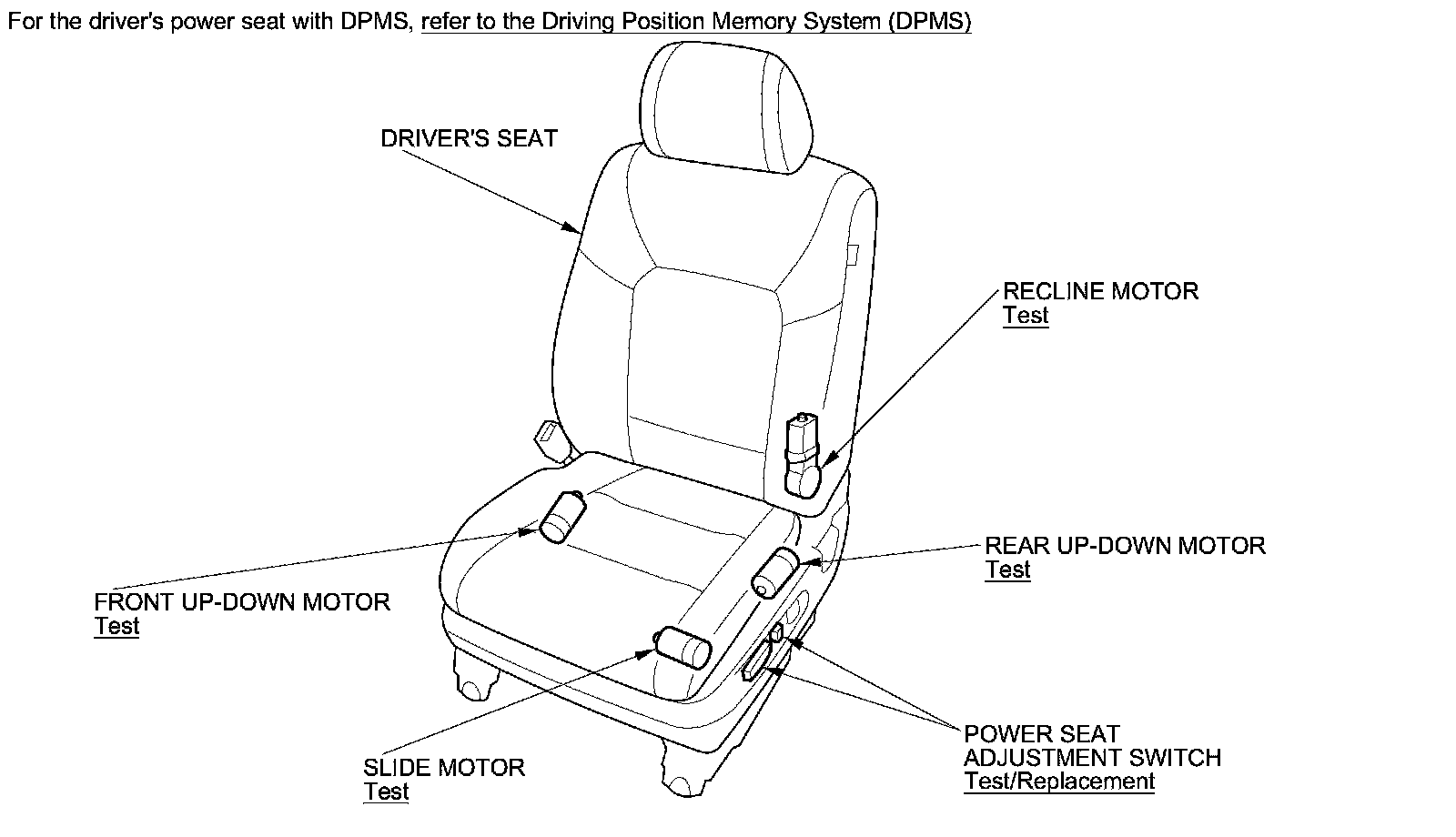 For the driver's power seat with DPMS, refer to the Driving Position Memory System (DPMS)

DRIVER'S SEAT

RECLINE MOTOR
Test

REAR UP-DOWN MOTOR
Test

FRONT UP-DOWN MOTOR
Test

SLIDE MOTOR
Test

POWER SEAT
ADJUSTMENT SWITCH
Test/Replacement