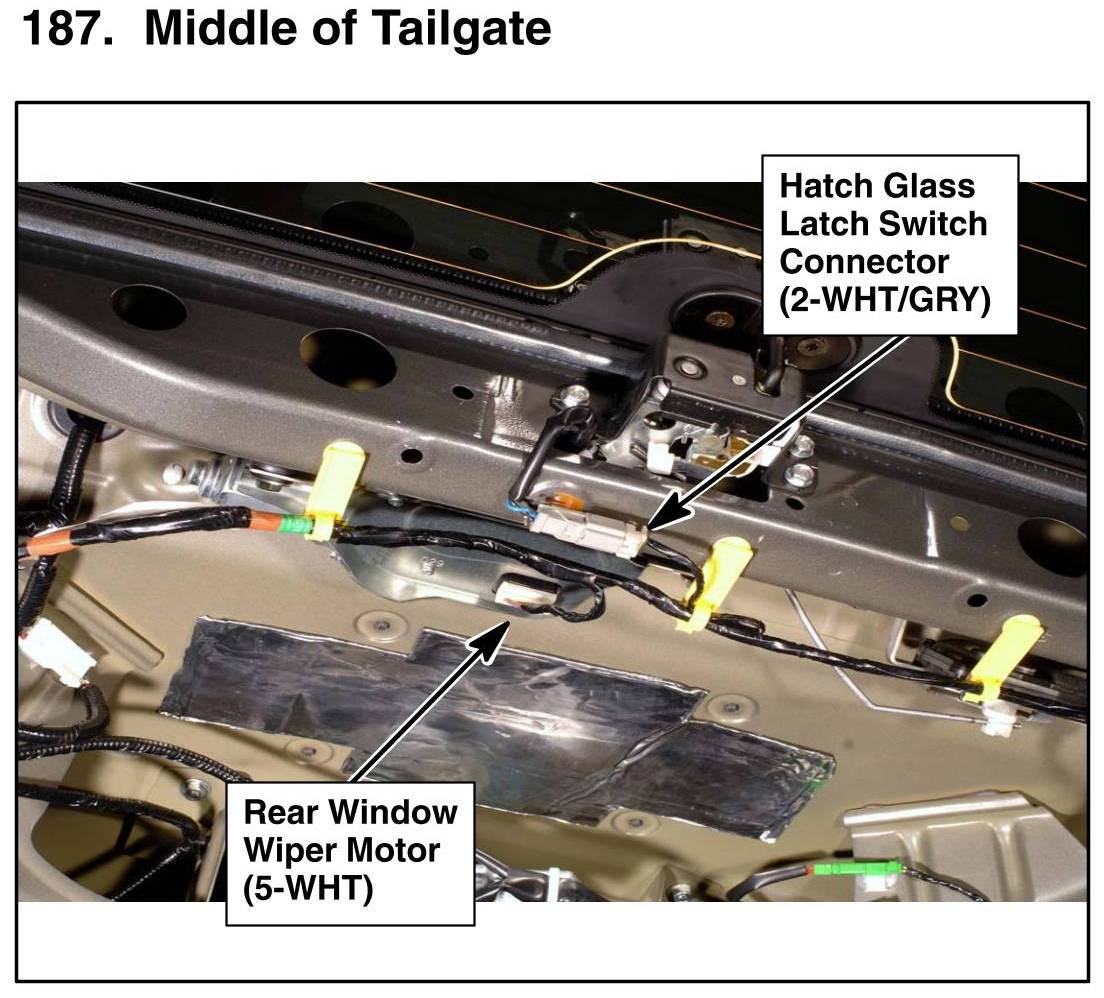 187. Middle of Tailgate

Hatch Glass Latch Switch Connector (2-WHT/GRY)

Rear Window Wiper Motor (5-WHT)