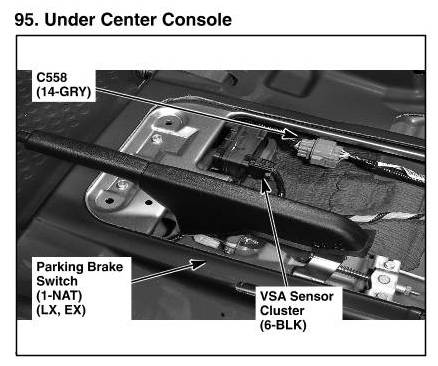 95. Under Center Console

C558
(14-GRY)

Parking Brake
Switch
(1-NAT)
(LX, EX)

VSA Sensor
Cluster
(6-BLK)