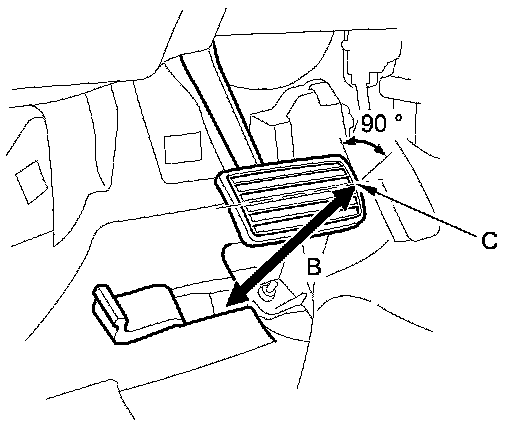 90 °

C

B