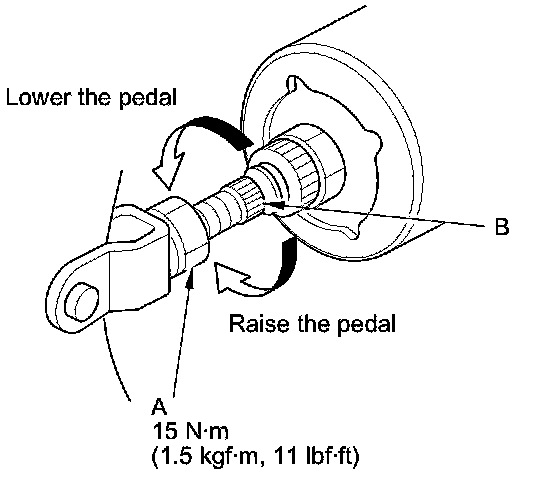 Lower the pedal

B

Raise the pedal

A
15 N·m
(1.5 kgf·m, 11 lbf·ft)