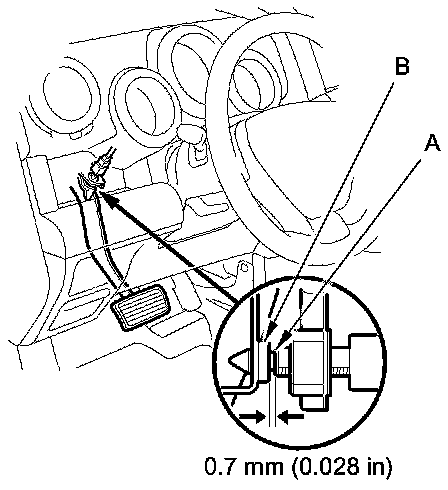 B

A

0.7 mm (0.028 in)