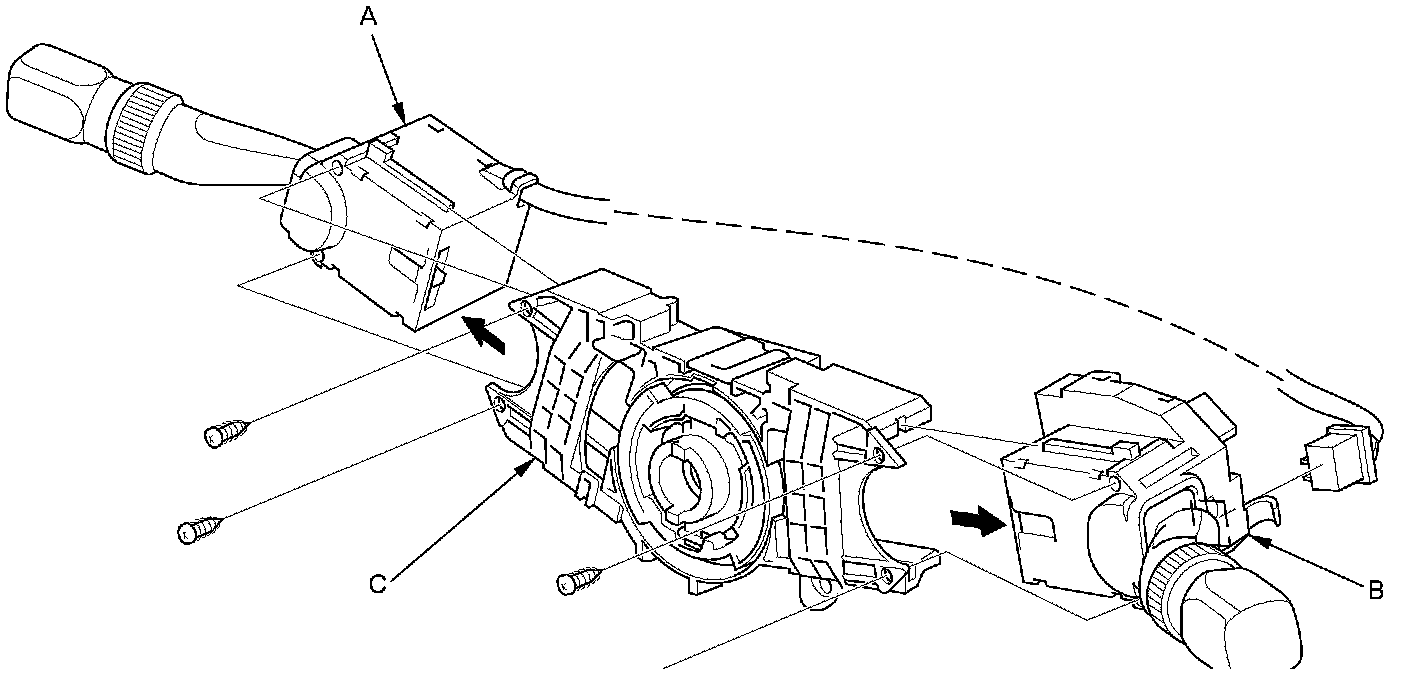 A
C
B