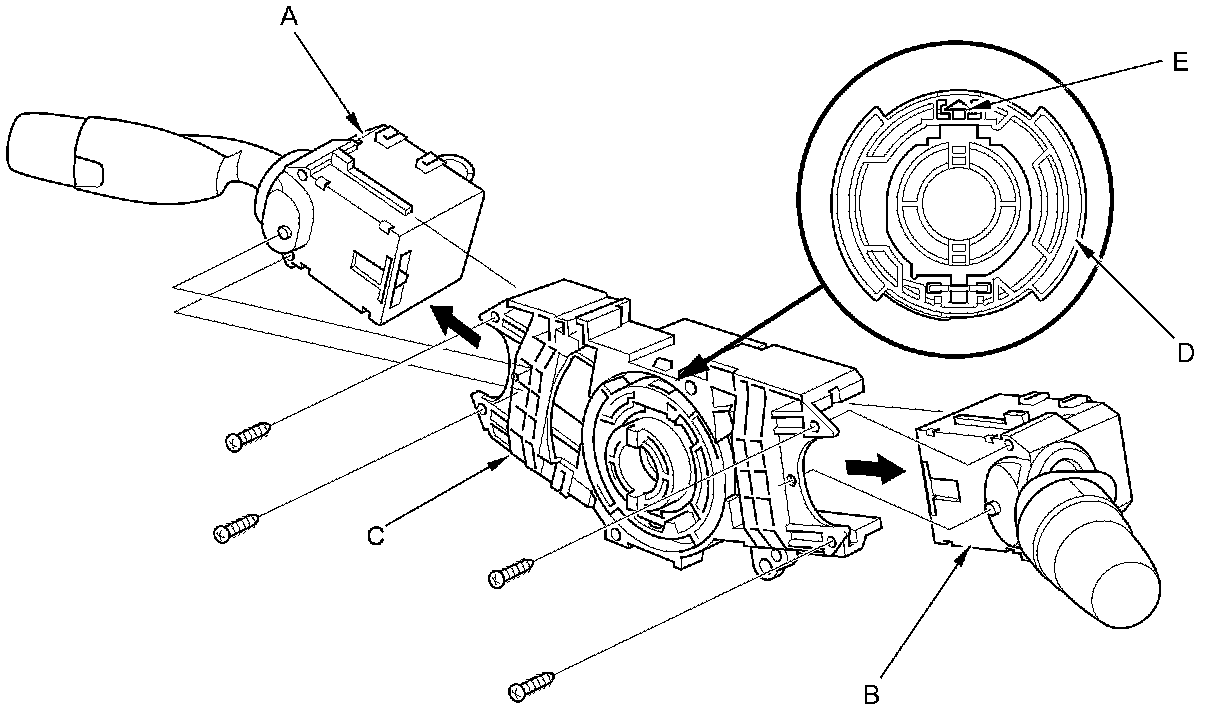 A
E
D
C
B