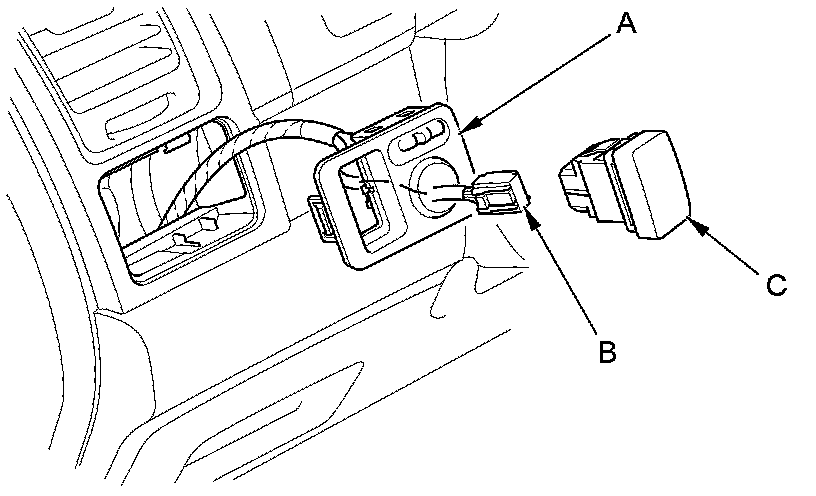 A
B
C