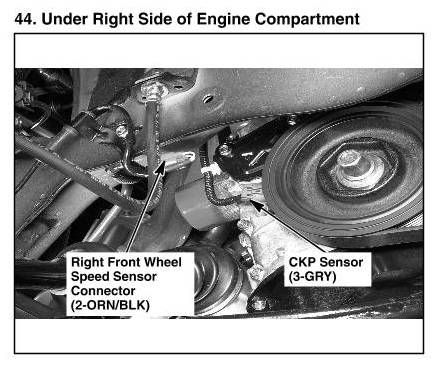 44. Under Right Side of Engine Compartment

Right Front Wheel Speed Sensor Connector (2-ORN/BLK)

CKP Sensor (3-GRY)