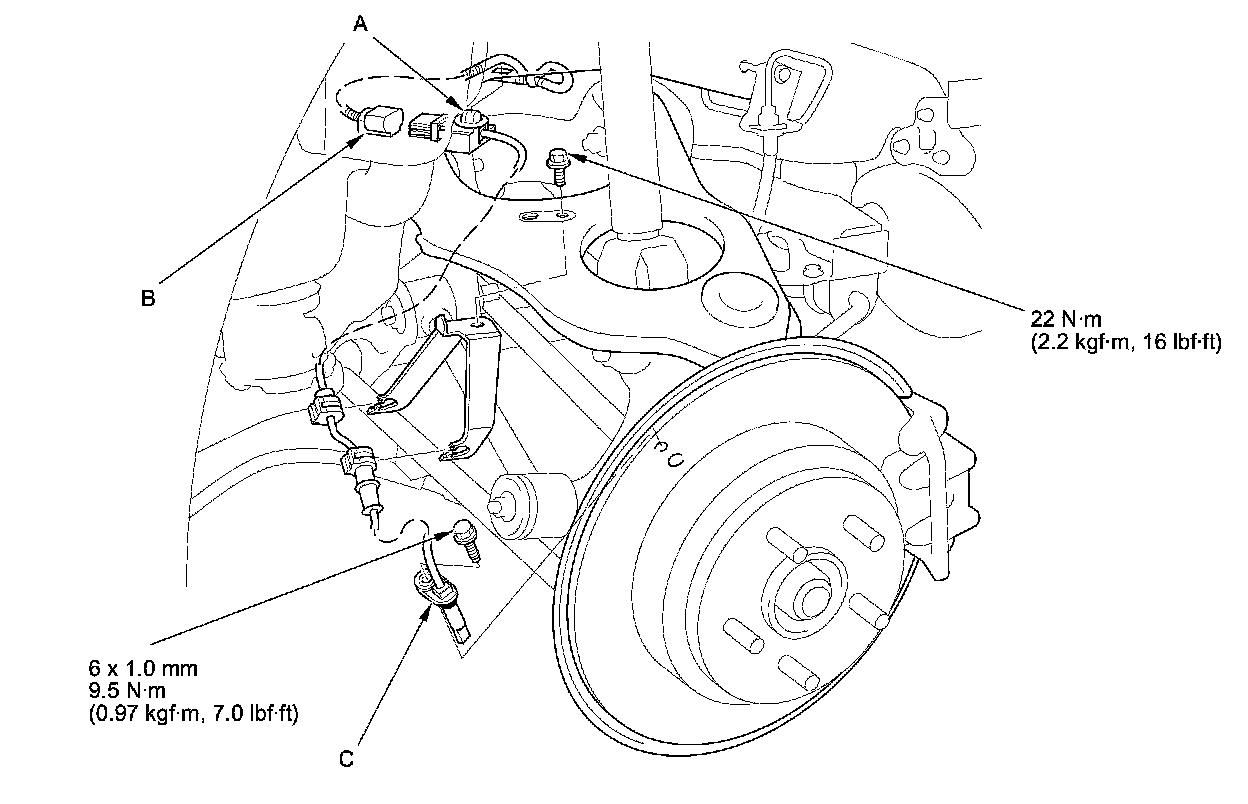 A

B

22 N·m
(2.2 kgf·m, 16 lbf·ft)

6 x 1.0 mm
9.5 N·m
(0.97 kgf·m, 7.0 lbf·ft)

C