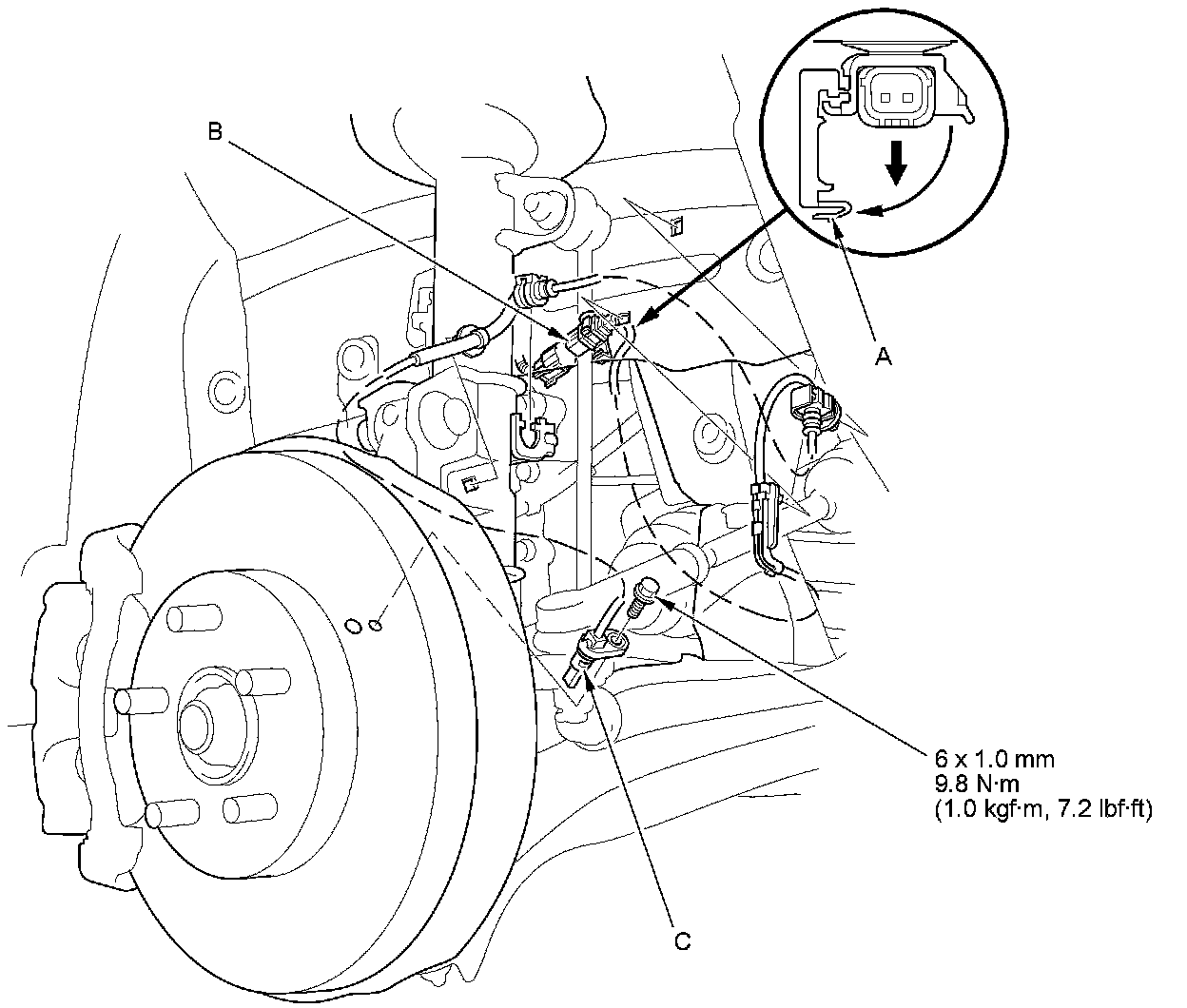 B

A

6 x 1.0 mm
9.8 N·m
(1.0 kgf·m, 7.2 lbf·ft)

C