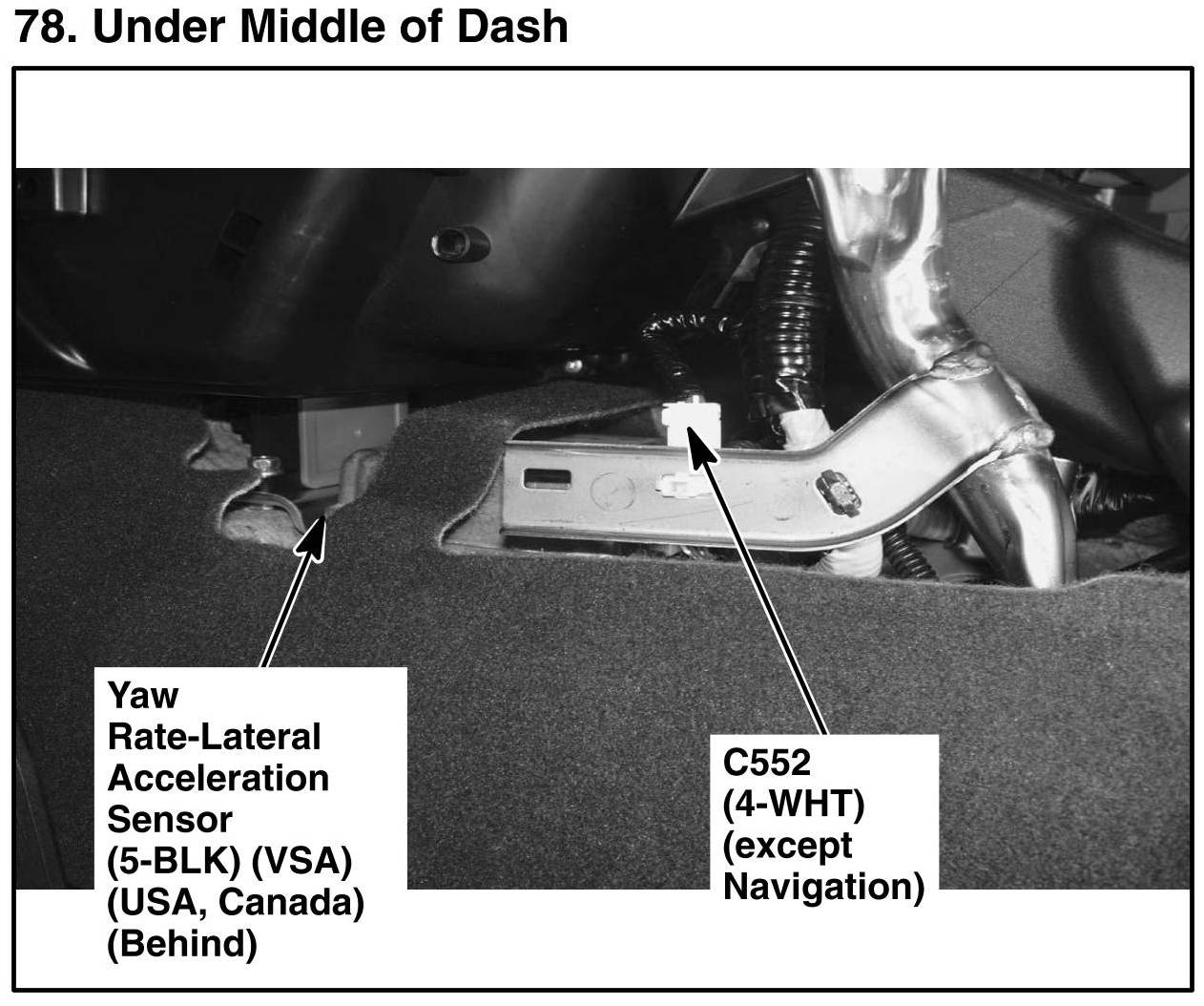 78. Under Middle of Dash

Yaw Rate-Lateral Acceleration Sensor (5-BLK) (VSA) (USA, Canada) (Behind)

C552 (4-WHT) (except Navigation)