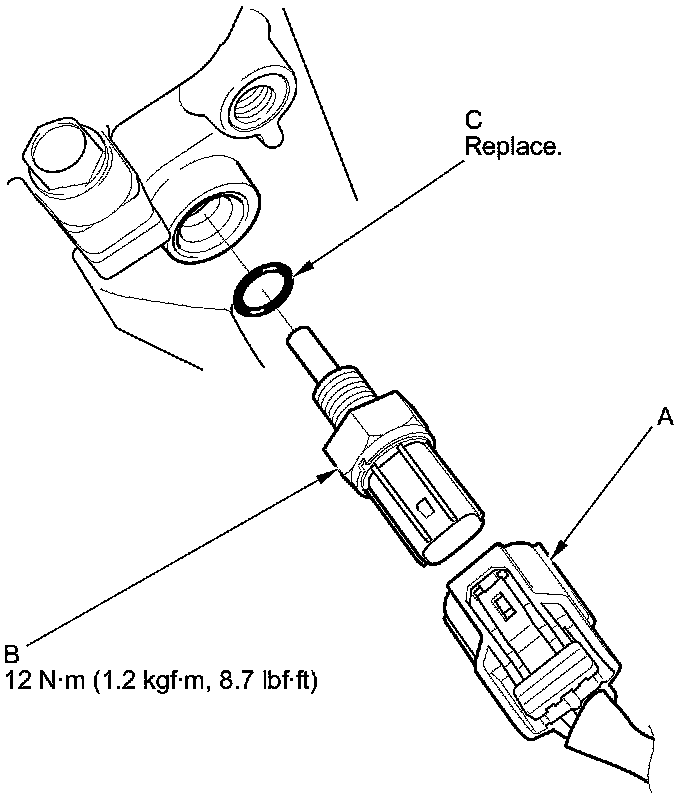 C
Replace.

A

B
12 N·m (1.2 kgf·m, 8.7 lbf·ft)